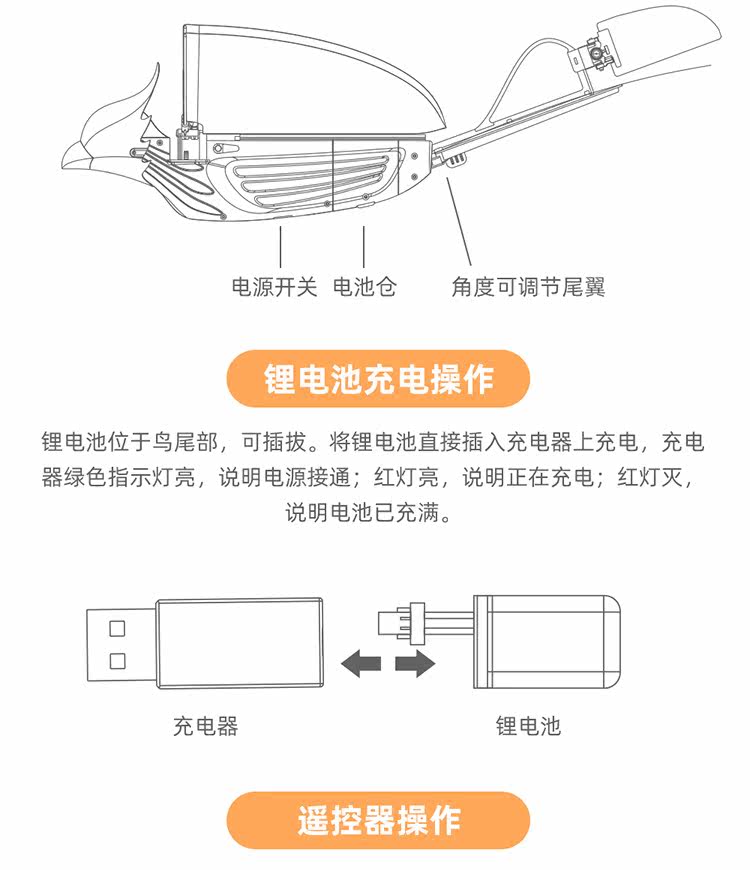 电源开关 电池仓 角度可调节尾翼

锂电池充电操作

锂电池位于鸟尾部，可插拔。将锂电池直接插入充电器上充电，充电器绿色指示灯亮，说明电源接通；红灯亮，说明正在充电；红灯灭，说明电池已充满。

充电器

锂电池

遥控器操作