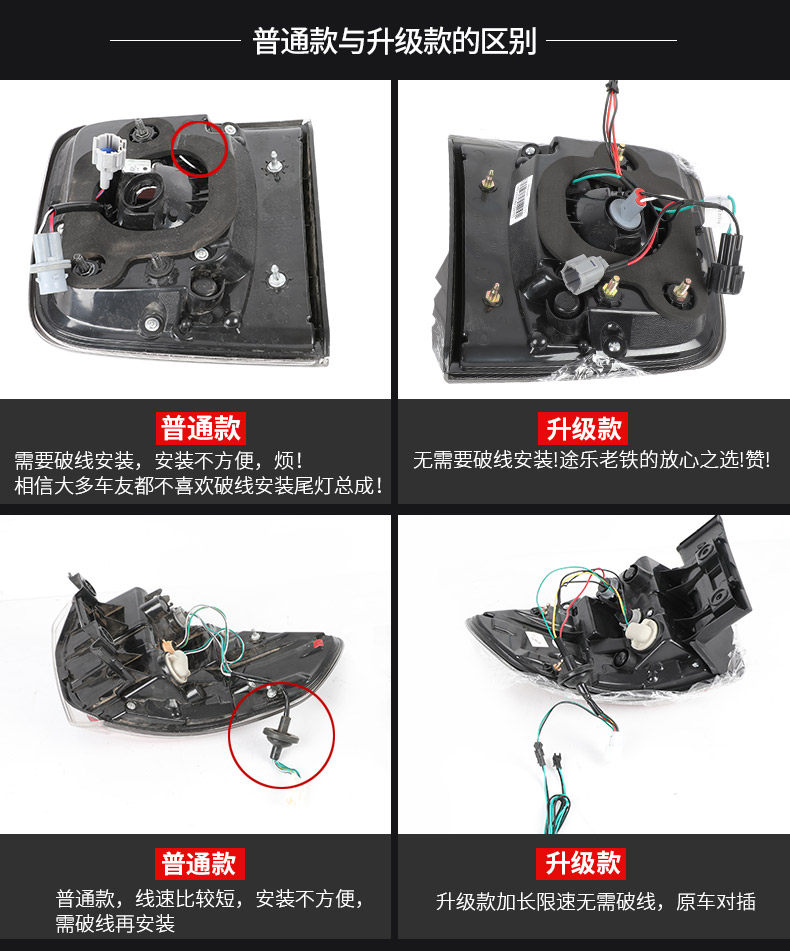 普通款与升级款的区别

普通款

需要破线安装，安装不方便，烦！
相信大多车友都不喜欢破线安装尾灯总成！

升级款

无需要破线安装!途乐老铁的放心之选!赞!

普通款

普通款，线速比较短，安装不方便，需破线再安装

升级款

升级款加长限速无需破线，原车对插