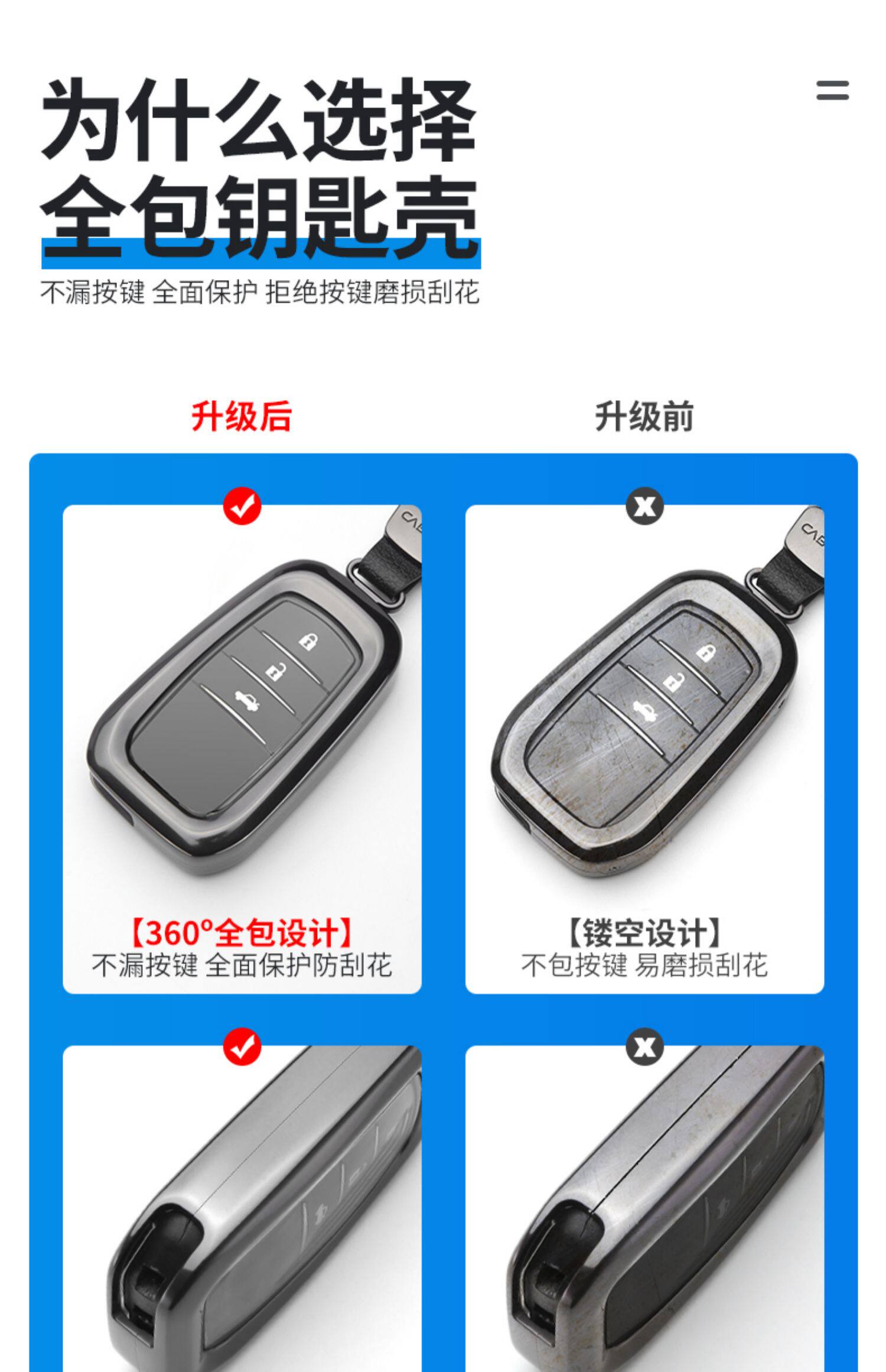 为什么选择
全包钥匙壳

不漏按键 全面保护 拒绝按键磨损刮花

升级后

升级前

【360°全包设计】
不漏按键 全面保护防刮花

【镂空设计】
不包按键 易磨损刮花