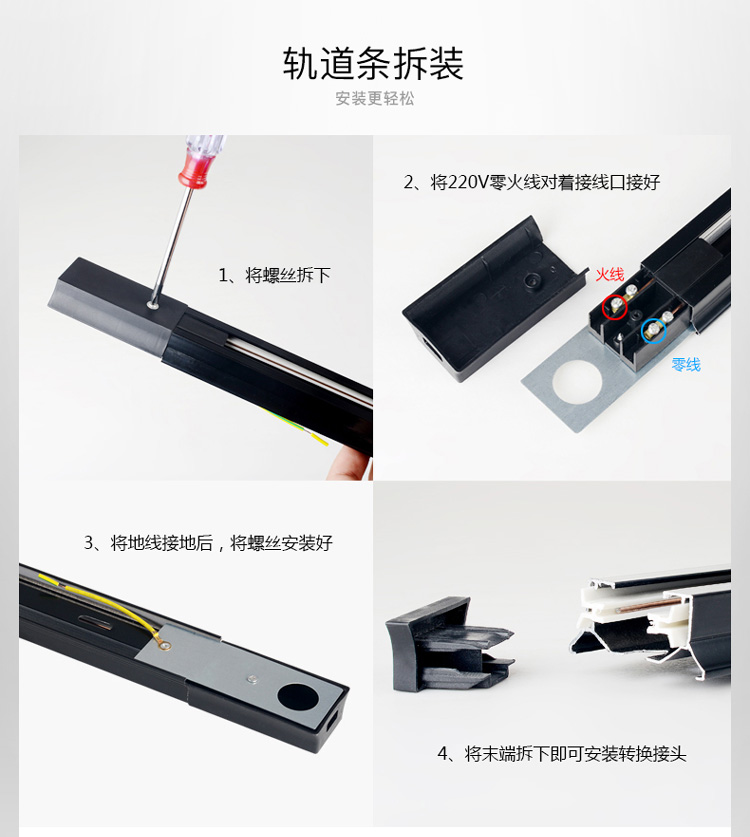 轨道条拆装
安装更轻松

1、将螺丝拆下

2、将220V零火线对着接线口接好

火线

零线

3、将地线接地后，将螺丝安装好

4、将末端拆下即可安装转换接头