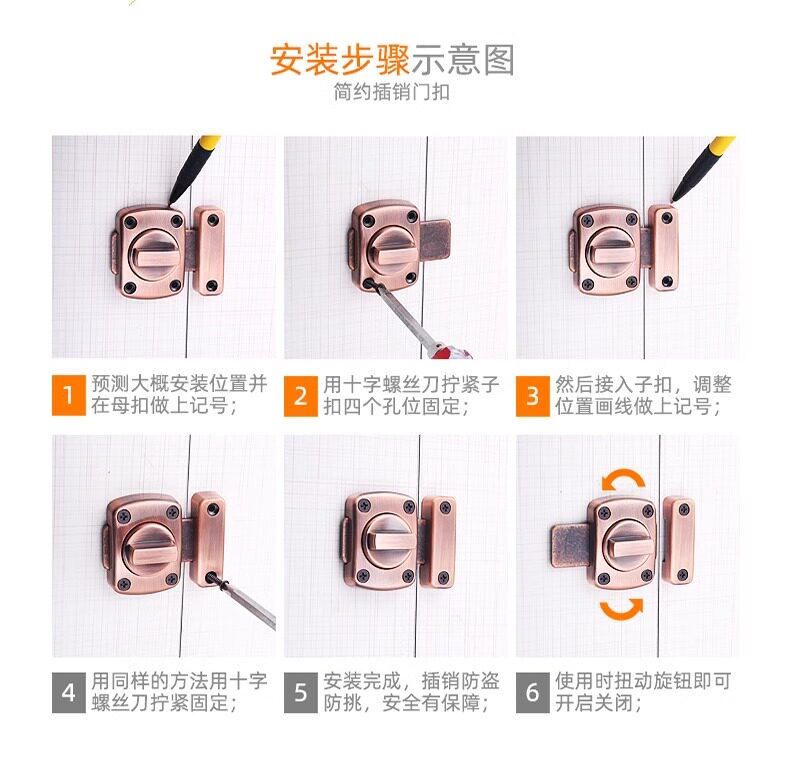 安装步骤示意图
简约插销门扣

1 预测大概安装位置并在母扣做上记号；

2 用十字螺丝刀拧紧子扣四个孔位固定；

3 然后接入子扣，调整位置画线做上记号；

4 用同样的方法用十字螺丝刀拧紧固定；

5 安装完成，插销防盗防挑，安全有保障；

6 使用时扭动旋钮即可开启关闭；