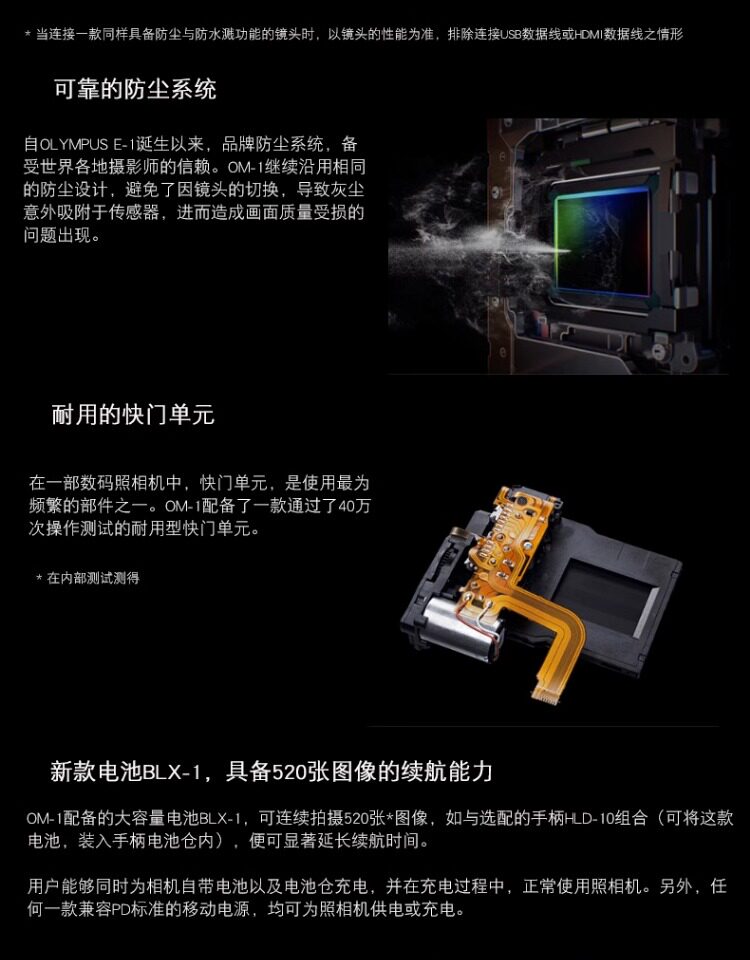 * 当连接一款同样具备防尘与防水溅功能的镜头时，以镜头的性能为准，排除连接USB数据线或HDMI数据线之情形

可靠的防尘系统

自OLYMPUS E-1诞生以来，品牌防尘系统，备受世界各地摄影师的信赖。OM-1继续沿用相同的防尘设计，避免了因镜头的切换，导致灰尘意外吸附于传感器，进而造成画面质量受损的问题出现。

耐用的快门单元

在一部数码照相机中，快门单元，是使用最为频繁的部件之一。OM-1配备了一款通过了40万次操作测试的耐用型快门单元。

* 在内部测试测得

新款电池BLX-1，具备520张图像的续航能力

OM-1配备的大容量电池BLX-1，可连续拍摄520张*图像，如与选配的手柄HLD-10组合（可将这款电池，装入手柄电池仓内），便可显著延长续航时间。

用户能够同时为相机自带电池以及电池仓充电，并在充电过程中，正常使用照相机。另外，任何一款兼容PD标准的移动电源，均可为照相机供电或充电。