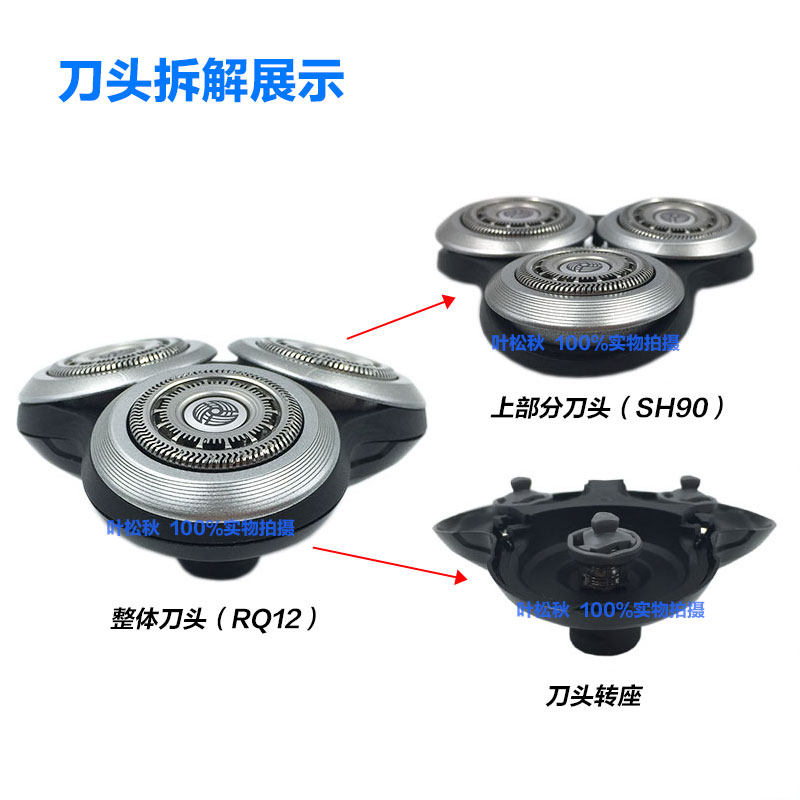 刀头拆解展示

叶松秋 100%实物拍摄

上部分刀头（SH90）

叶松秋 100%实物拍摄

整体刀头（RQ12）

叶松秋 100%实物拍摄

刀头转座