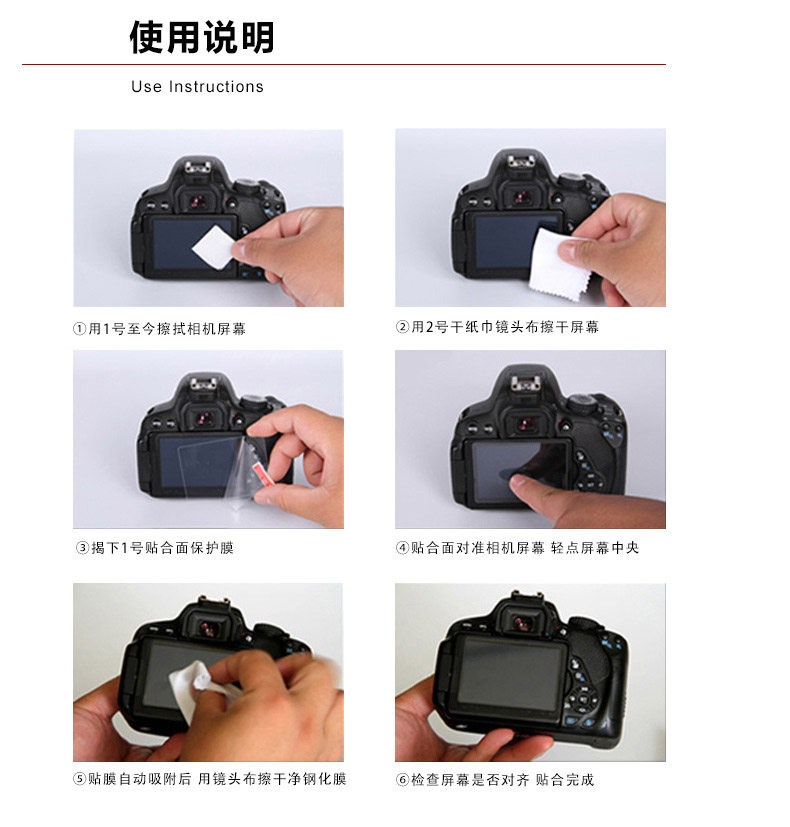 使用说明

Use Instructions

①用1号至今擦拭相机屏幕

②用2号干纸巾镜头布擦干屏幕

③揭下1号贴合面保护膜

④贴合面对准相机屏幕 轻点屏幕中央

⑤贴膜自动吸附后 用镜头布擦干净钢化膜

⑥检查屏幕是否对齐 贴合完成