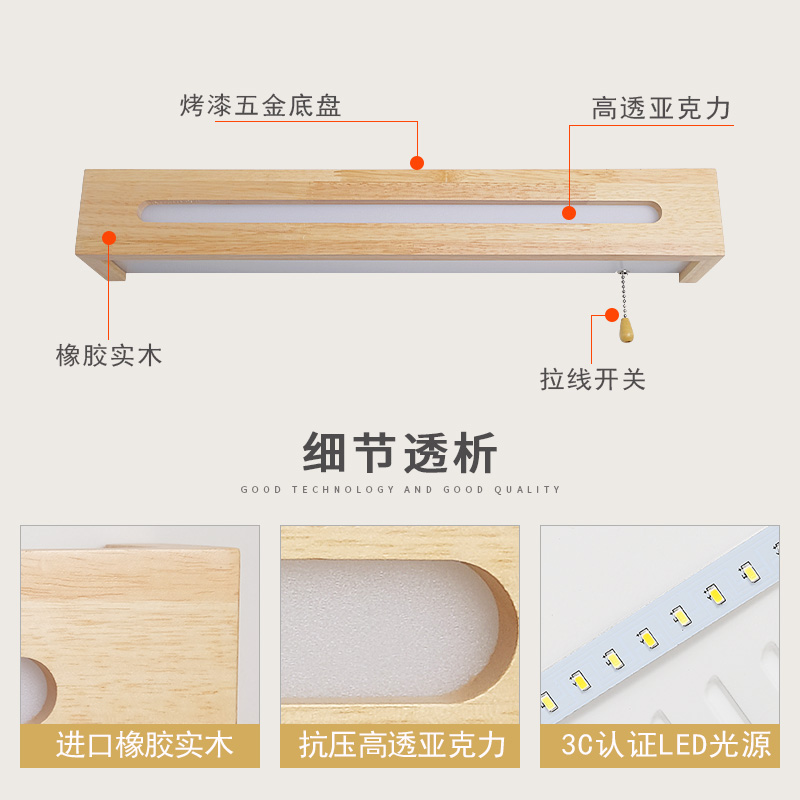 烤漆五金底盘

高透亚克力

橡胶实木

拉线开关

细节透析

GOOD TECHNOLOGY AND GOOD QUALITY

进口橡胶实木

抗压高透亚克力

3C认证LED光源