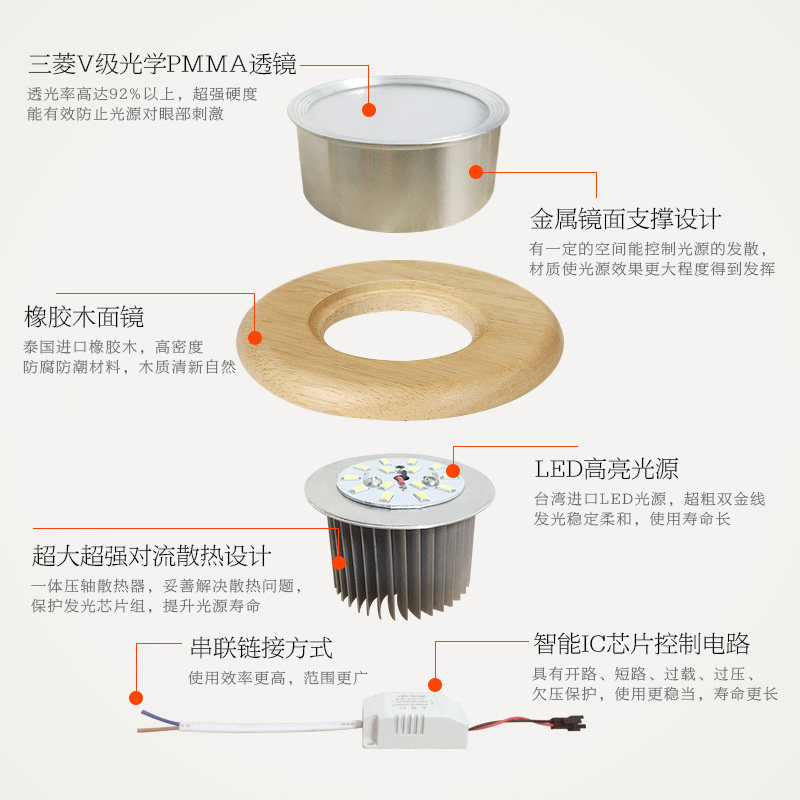 三菱V级光学PMMA透镜
透光率高达92%以上，超强硬度
能有效防止光源对眼部刺激

金属镜面支撑设计
有一定的空间能控制光源的发散，
材质使光源效果更大程度得到发挥

橡胶木面镜
泰国进口橡胶木，高密度
防腐防潮材料，木质清新自然

LED高亮光源
台湾进口LED光源，超粗双金线
发光稳定柔和，使用寿命长

超大超强对流散热设计
一体压轴散热器，妥善解决散热问题，
保护发光芯片组，提升光源寿命

串联链接方式
使用效率更高，范围更广

智能IC芯片控制电路
具有开路、短路、过载、过压、
欠压保护，使用更稳当，寿命更长