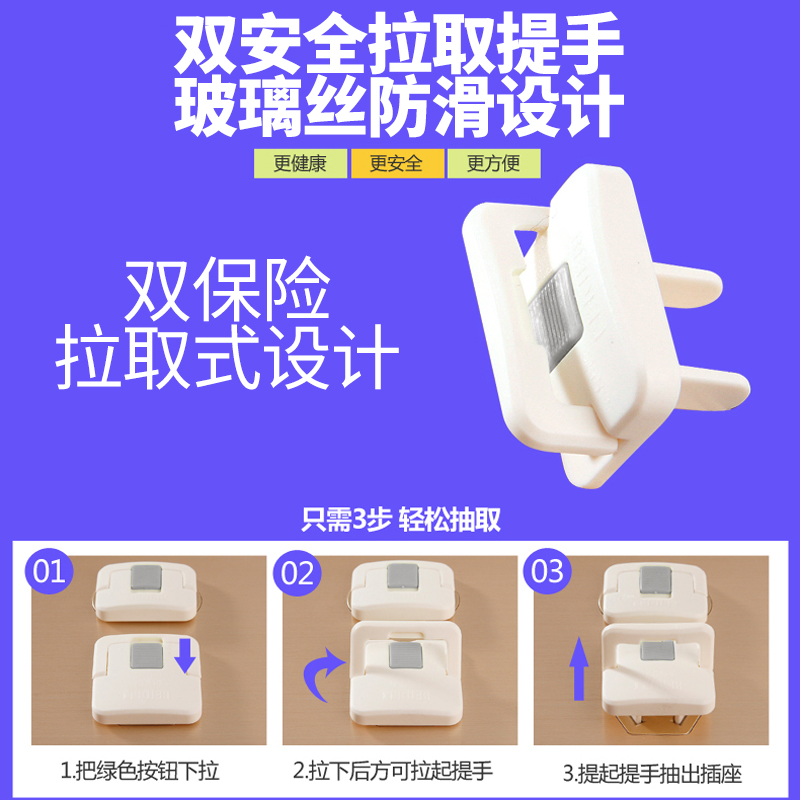 双安全拉取提手
玻璃丝防滑设计

更健康 更安全 更方便

双保险
拉取式设计

只需3步 轻松抽取

01

1.把绿色按钮下拉

02

2.拉下后方可拉起提手

03

3.提起提手抽出插座