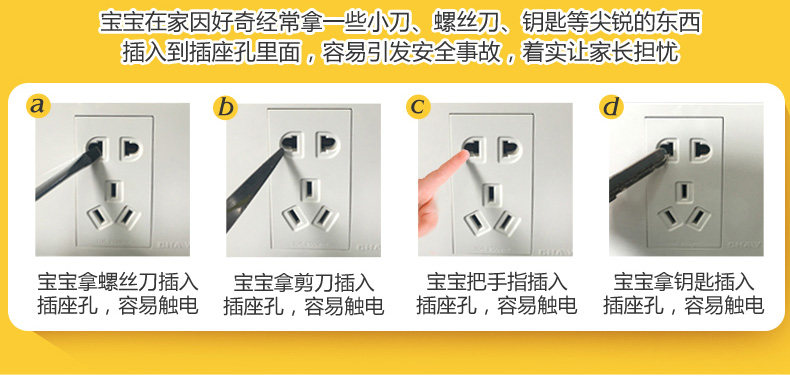 宝宝在家因好奇经常拿一些小刀、螺丝刀、钥匙等尖锐的东西插入到插座孔里面，容易引发安全事故，着实让家长担忧

a

宝宝拿螺丝刀插入插座孔，容易触电

b

宝宝拿剪刀插入插座孔，容易触电

c

宝宝把手指插入插座孔，容易触电

d

宝宝拿钥匙插入插座孔，容易触电