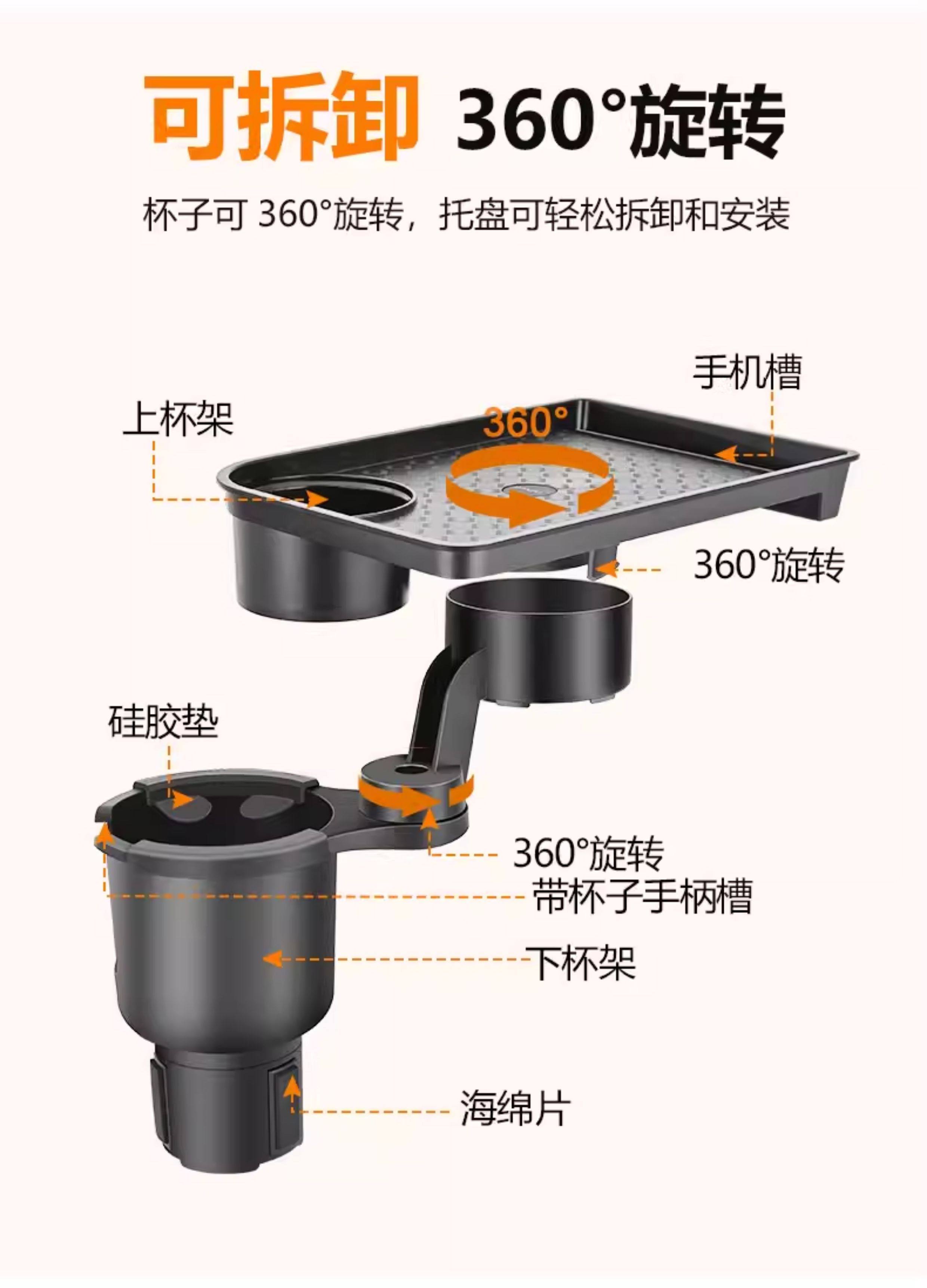 可拆卸 360°旋转

杯子可 360°旋转，托盘可轻松拆卸和安装

手机槽

上杯架

360°

360°旋转

硅胶垫

360°旋转

带杯子手柄槽

下杯架

海绵片