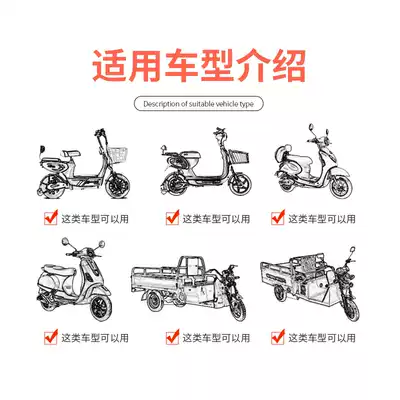 适用车型介绍

Description of suitable vehicle type

这类车型可以用

这类车型可以用

这类车型可以用

这类车型可以用

这类车型可以用

这类车型可以用