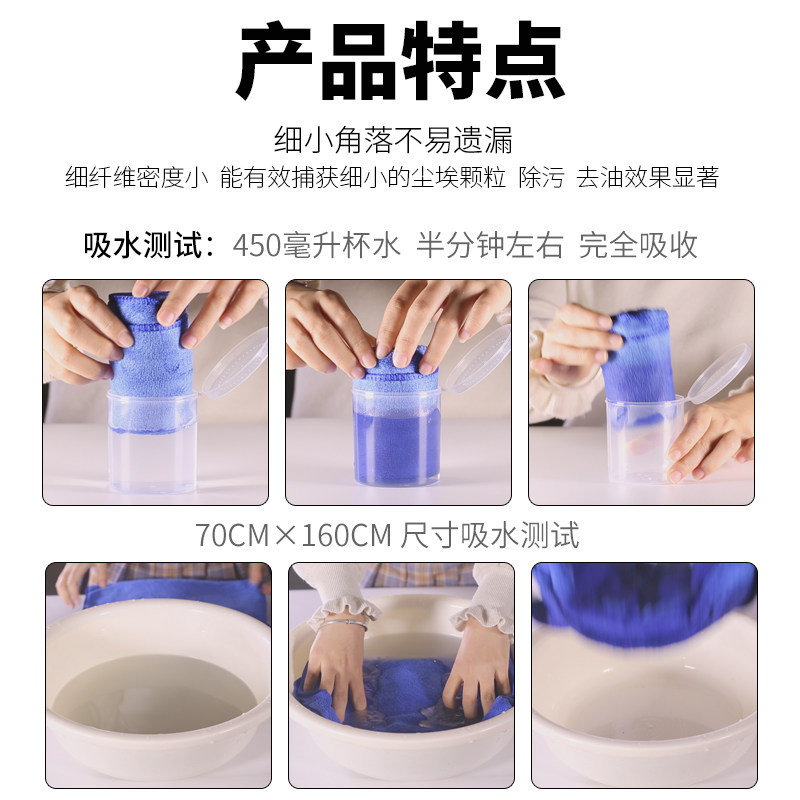 产品特点

细小角落不易遗漏

细纤维密度小 能有效捕获细小的尘埃颗粒 除污 去油效果显著

吸水测试：450毫升杯水 半分钟左右 完全吸收

70CM×160CM 尺寸吸水测试