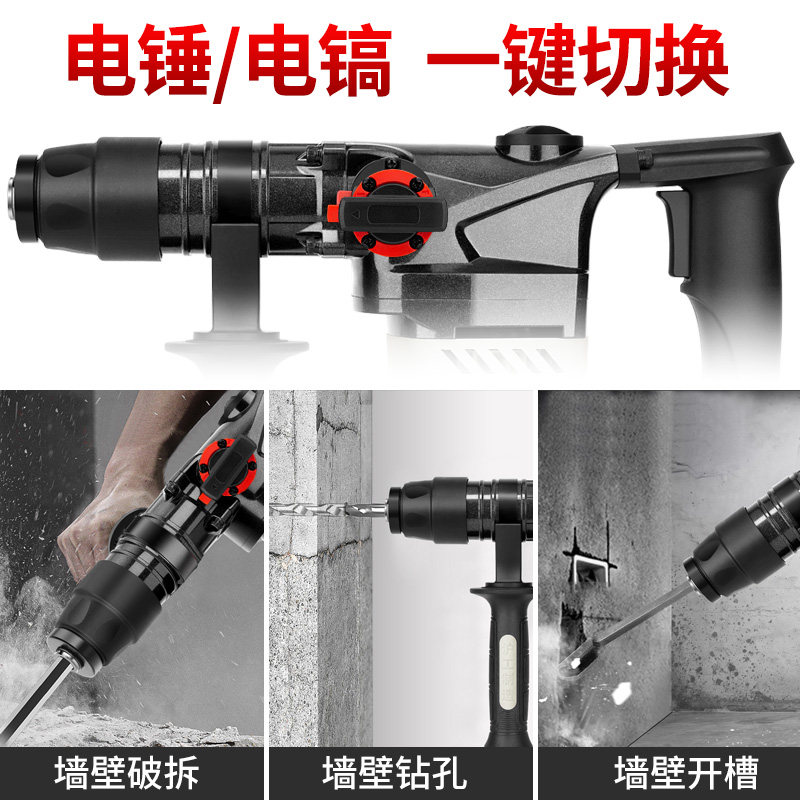 电锤/电镐 一键切换

墙壁破拆

墙壁钻孔

墙壁开槽