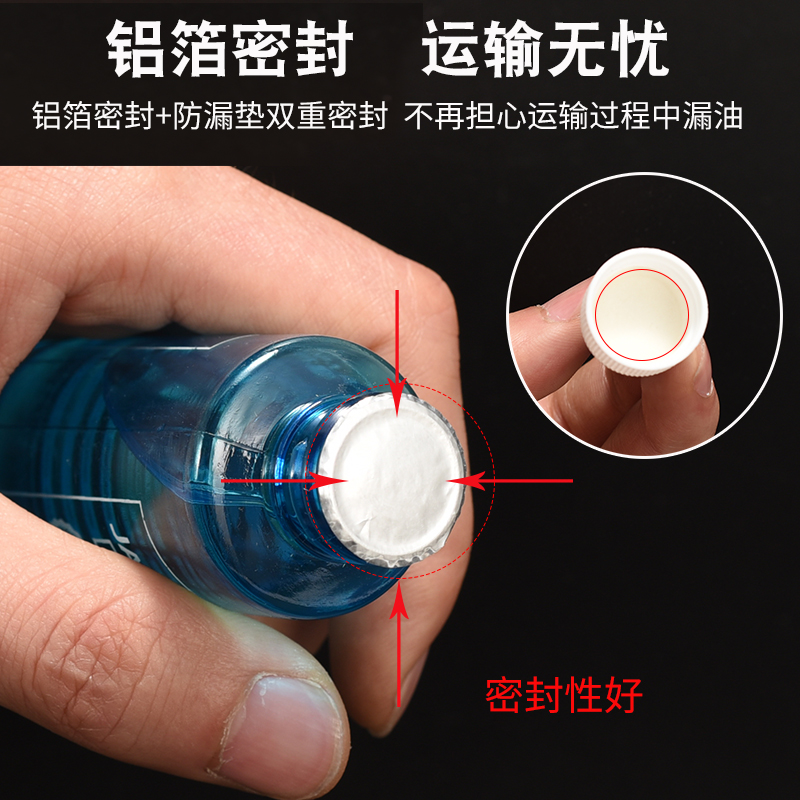 铝箔密封　运输无忧

铝箔密封+防漏垫双重密封 不再担心运输过程中漏油

密封性好