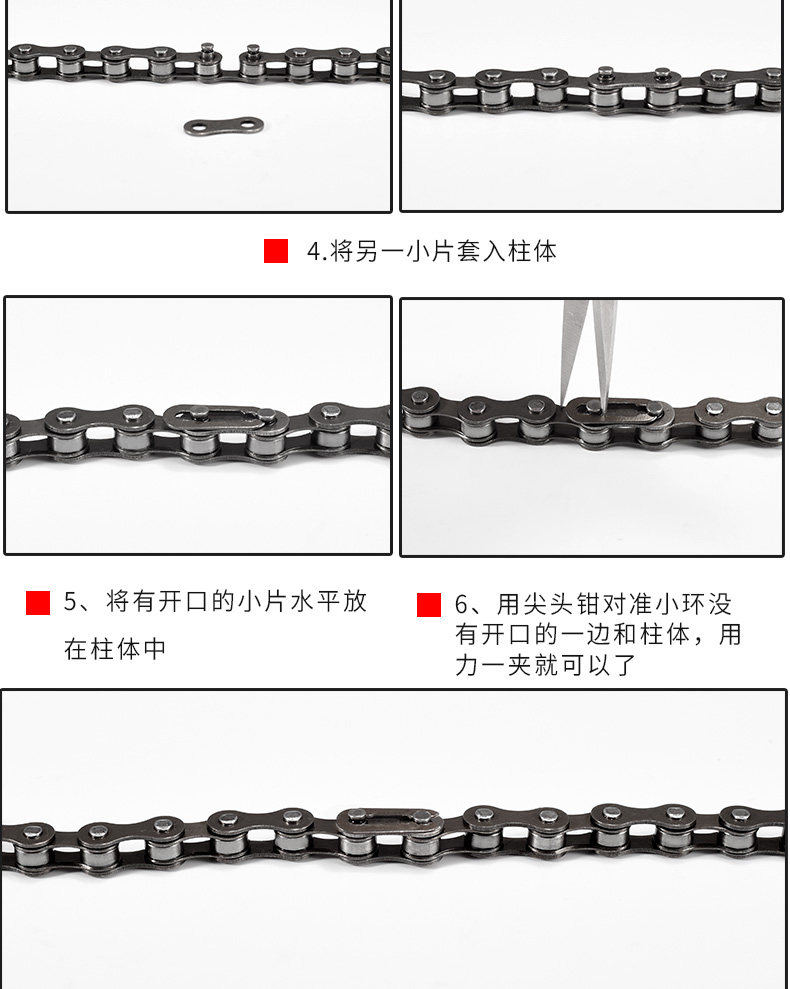 4.将另一小片套入柱体

5、将有开口的小片水平放在柱体中

6、用尖头钳对准小环没有开口的一边和柱体，用力一夹就可以了