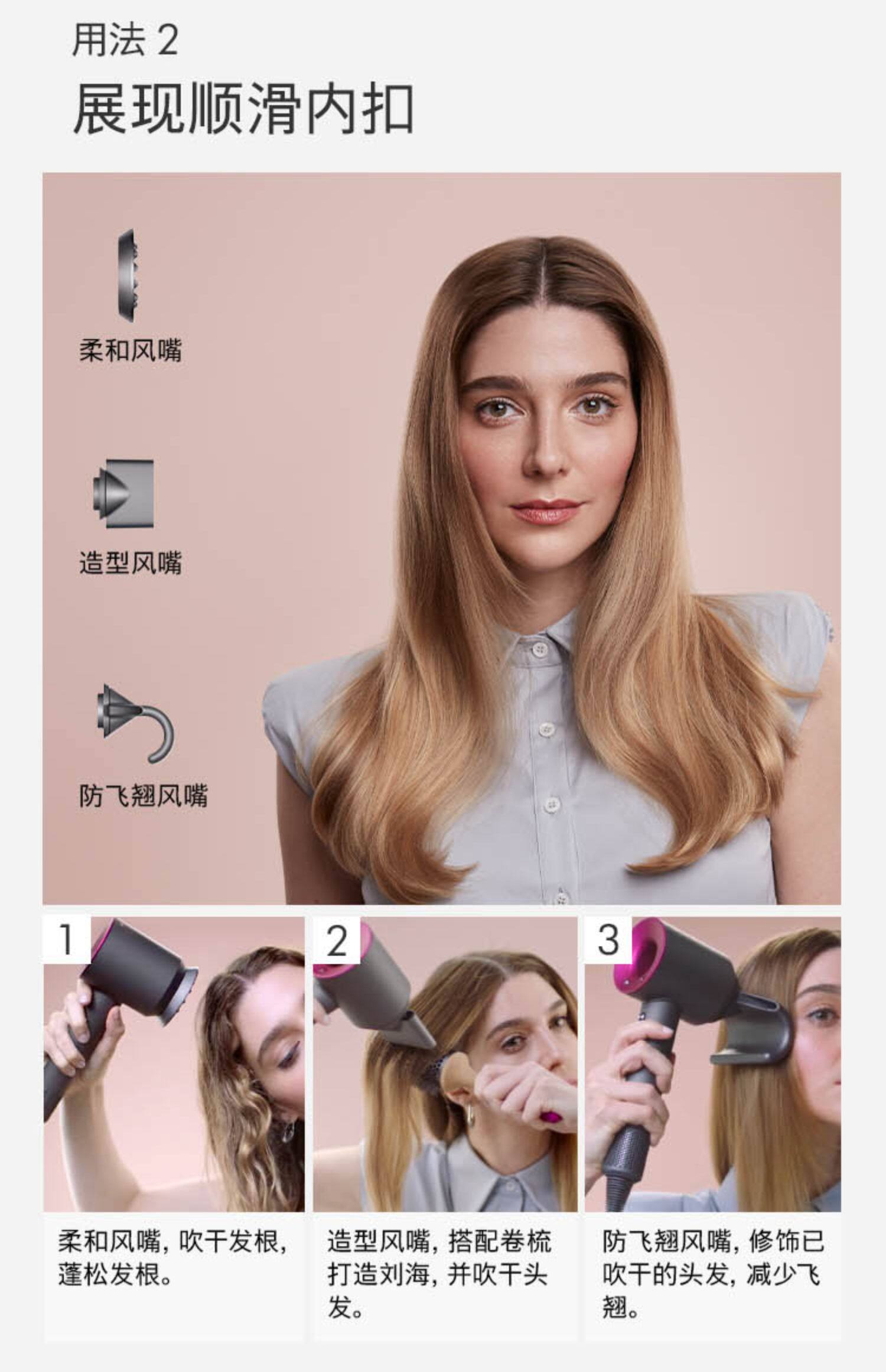 用法 2

展现顺滑内扣

柔和风嘴

造型风嘴

防飞翘风嘴

1

柔和风嘴，吹干发根，蓬松发根。

2

造型风嘴，搭配卷梳打造刘海，并吹干头发。

3

防飞翘风嘴，修饰已吹干的头发，减少飞翘。