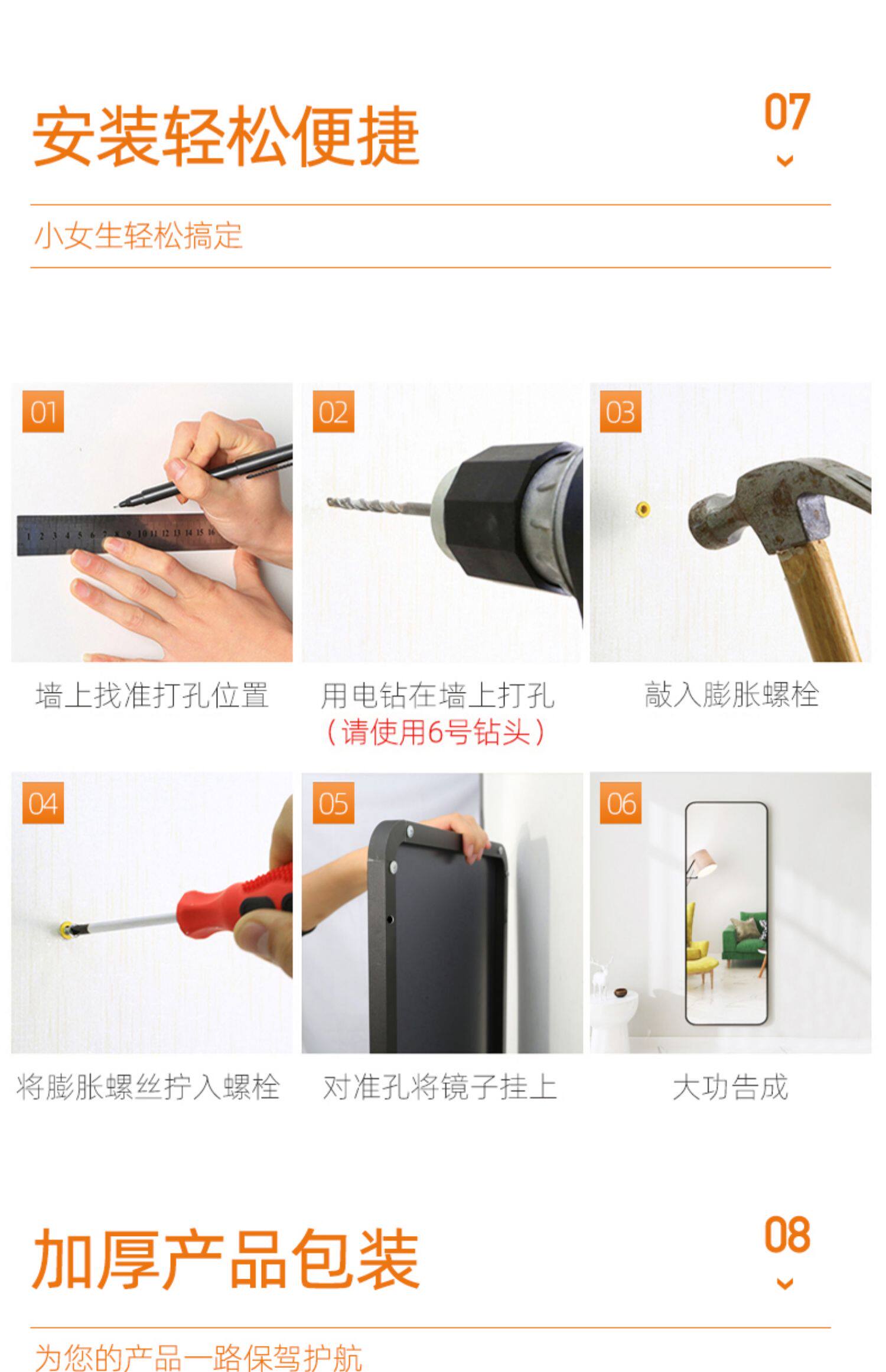 安装轻松便捷

07

小女生轻松搞定

01

1 2 3 4 5 6 7 8 9 10 11 12 13 14 15 16

墙上找准打孔位置

02

用电钻在墙上打孔
（请使用6号钻头）

03

敲入膨胀螺栓

04

将膨胀螺丝拧入螺栓

05

对准孔将镜子挂上

06

大功告成

加厚产品包装

08

为您的产品一路保驾护航