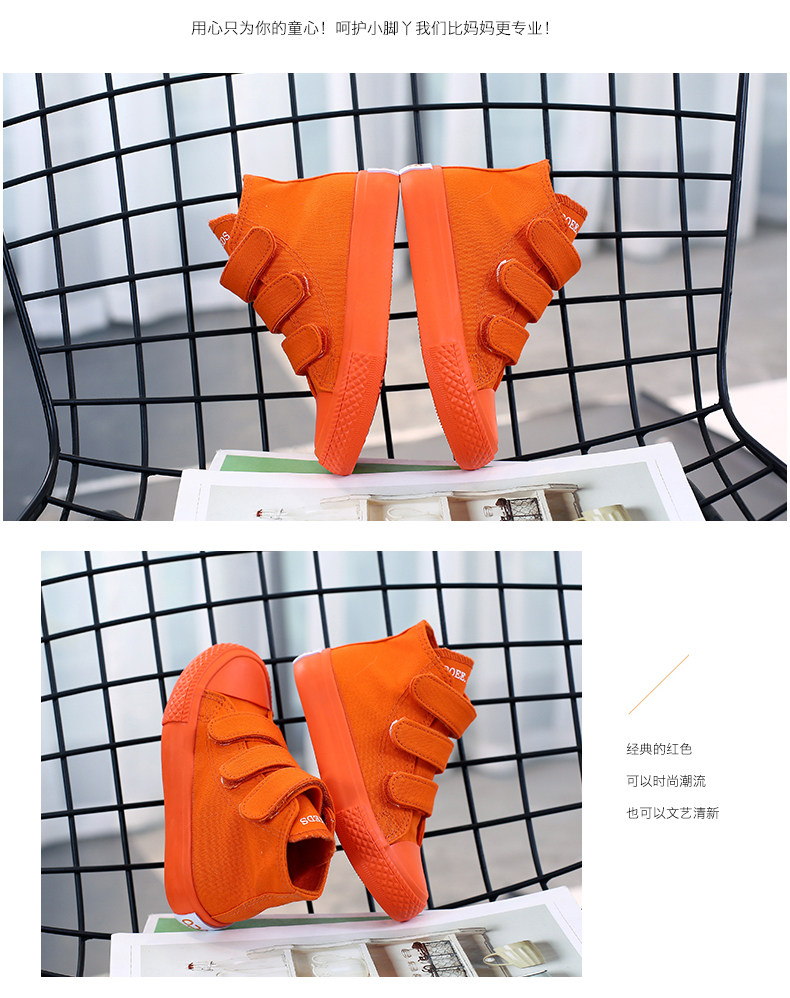 用心只为你的童心！呵护小脚丫我们比妈妈更专业！

经典的红色

可以时尚潮流

也可以文艺清新