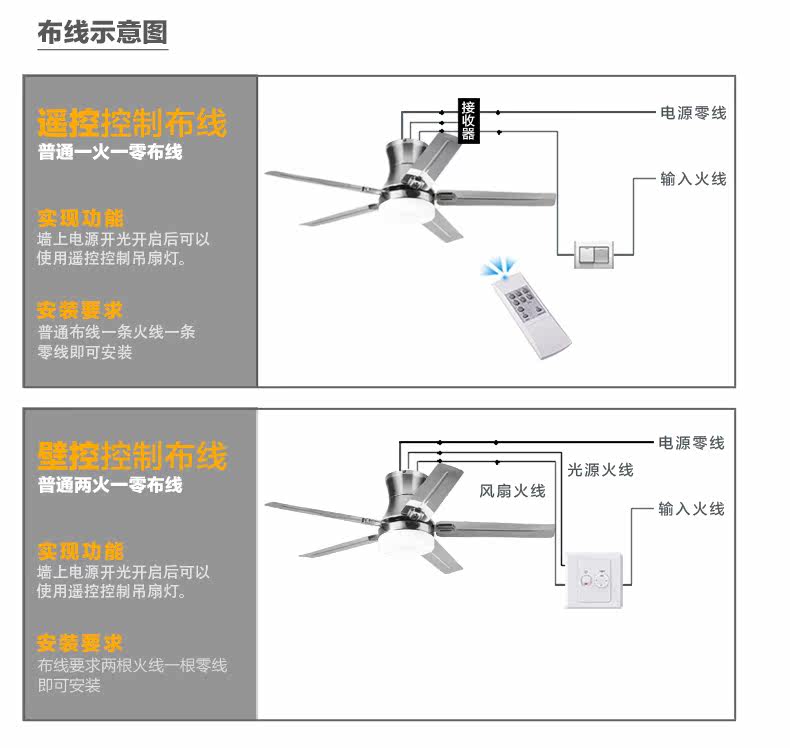 布线示意图

遥控控制布线
普通一火一零布线

实现功能
墙上电源开光开启后可以使用遥控控制吊扇灯。

安装要求
普通布线一条火线一条零线即可安装

接收器

电源零线

输入火线

壁控控制布线
普通两火一零布线

实现功能
墙上电源开光开启后可以使用遥控控制吊扇灯。

安装要求
布线要求两根火线一根零线即可安装

电源零线

光源火线

风扇火线

输入火线