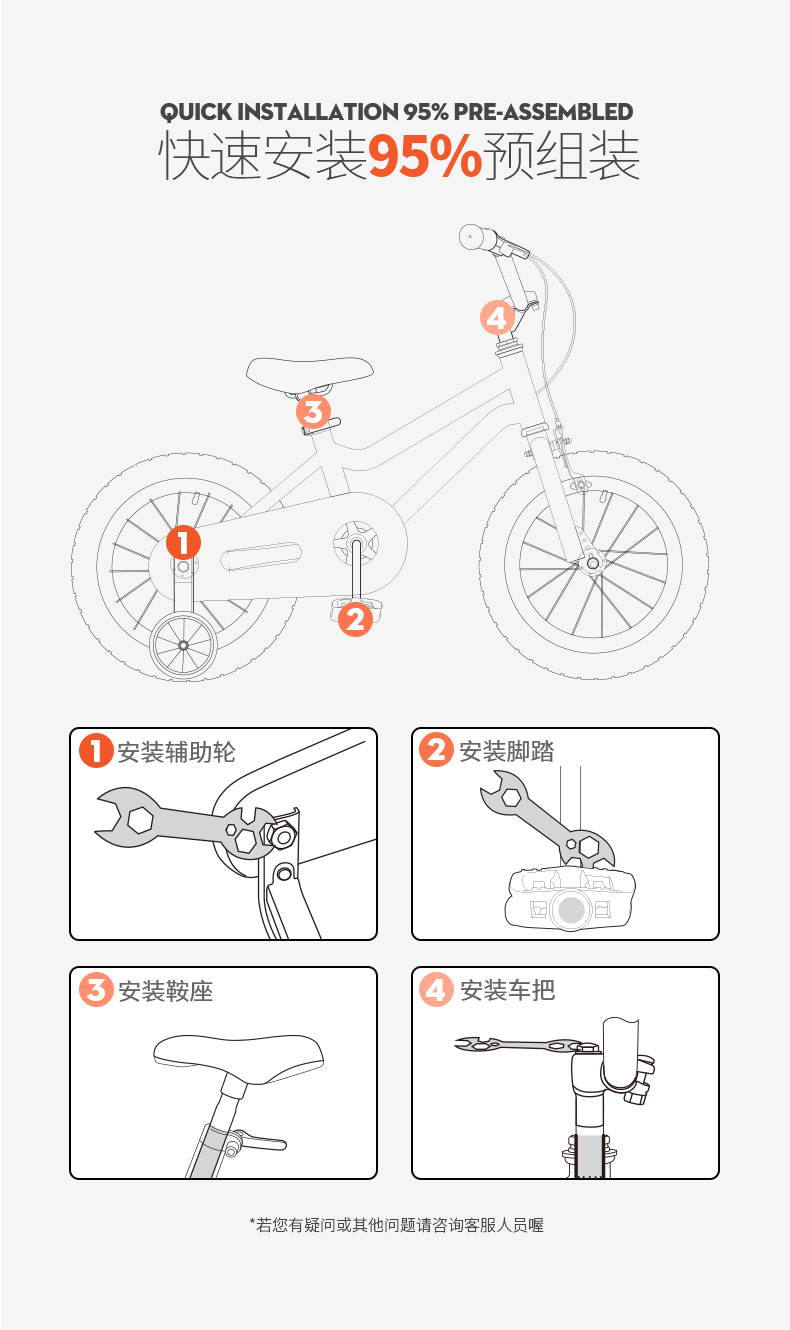 QUICK INSTALLATION 95% PRE-ASSEMBLED
快速安装95%预组装

4
3
1
2

1 安装辅助轮

2 安装脚踏

3 安装鞍座

4 安装车把

*若您有疑问或其他问题请咨询客服人员喔