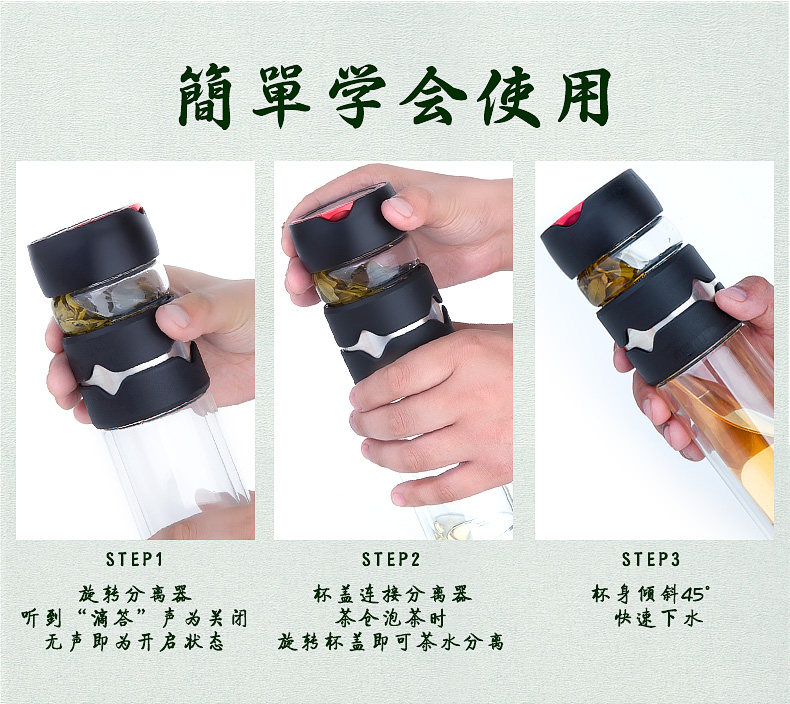 簡單学会使用

STEP1

旋转分离器
听到“滴答”声为关闭
无声即为开启状态

STEP2

杯盖连接分离器
茶仓泡茶时
旋转杯盖即可茶水分离

STEP3

杯身倾斜45°
快速下水