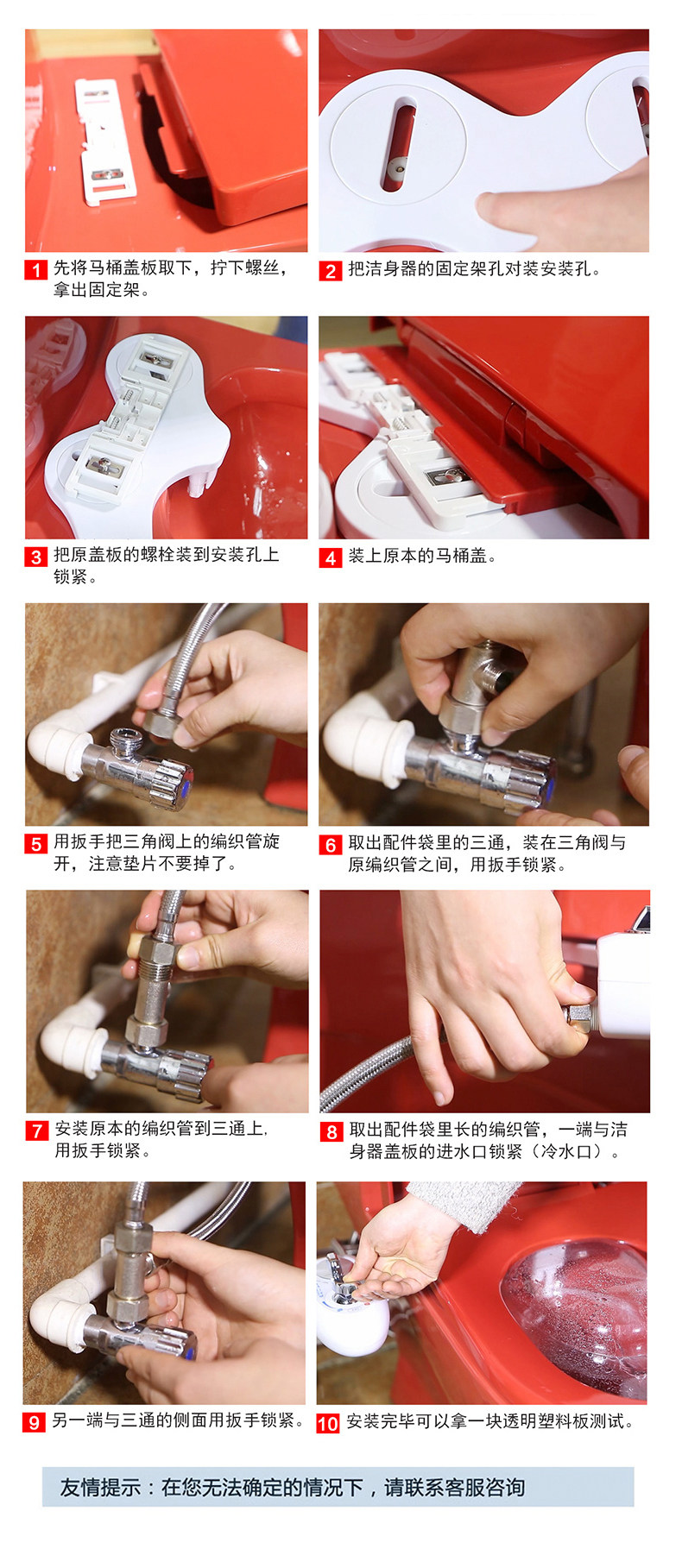 1 先将马桶盖板取下，拧下螺丝，拿出固定架。

2 把洁身器的固定架孔对装安装孔。

3 把原盖板的螺栓装到安装孔上锁紧。

4 装上原本的马桶盖。

5 用扳手把三角阀上的编织管旋开，注意垫片不要掉了。

6 取出配件袋里的三通，装在三角阀与原编织管之间，用扳手锁紧。

7 安装原本的编织管到三通上，用扳手锁紧。

8 取出配件袋里长的编织管，一端与洁身器盖板的进水口锁紧（冷水口）。

9 另一端与三通的侧面用扳手锁紧。

10 安装完毕可以拿一块透明塑料板测试。

友情提示：在您无法确定的情况下，请联系客服咨询