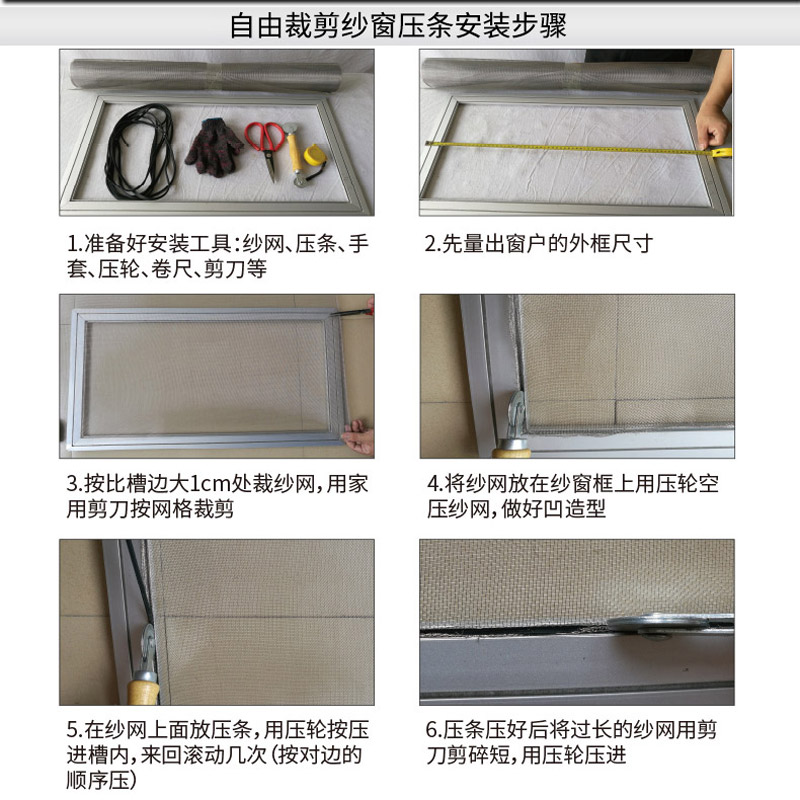 自由裁剪纱窗压条安装步骤

1.准备好安装工具：纱网、压条、手套、压轮、卷尺、剪刀等

2.先量出窗户的外框尺寸

3.按比槽边大1cm处裁纱网，用家用剪刀按网格裁剪

4.将纱网放在纱窗框上用压轮空压纱网，做好凹造型

5.在纱网上面放压条，用压轮按压进槽内，来回滚动几次（按对边的顺序压）

6.压条压好后将过长的纱网用剪刀剪碎短，用压轮压进