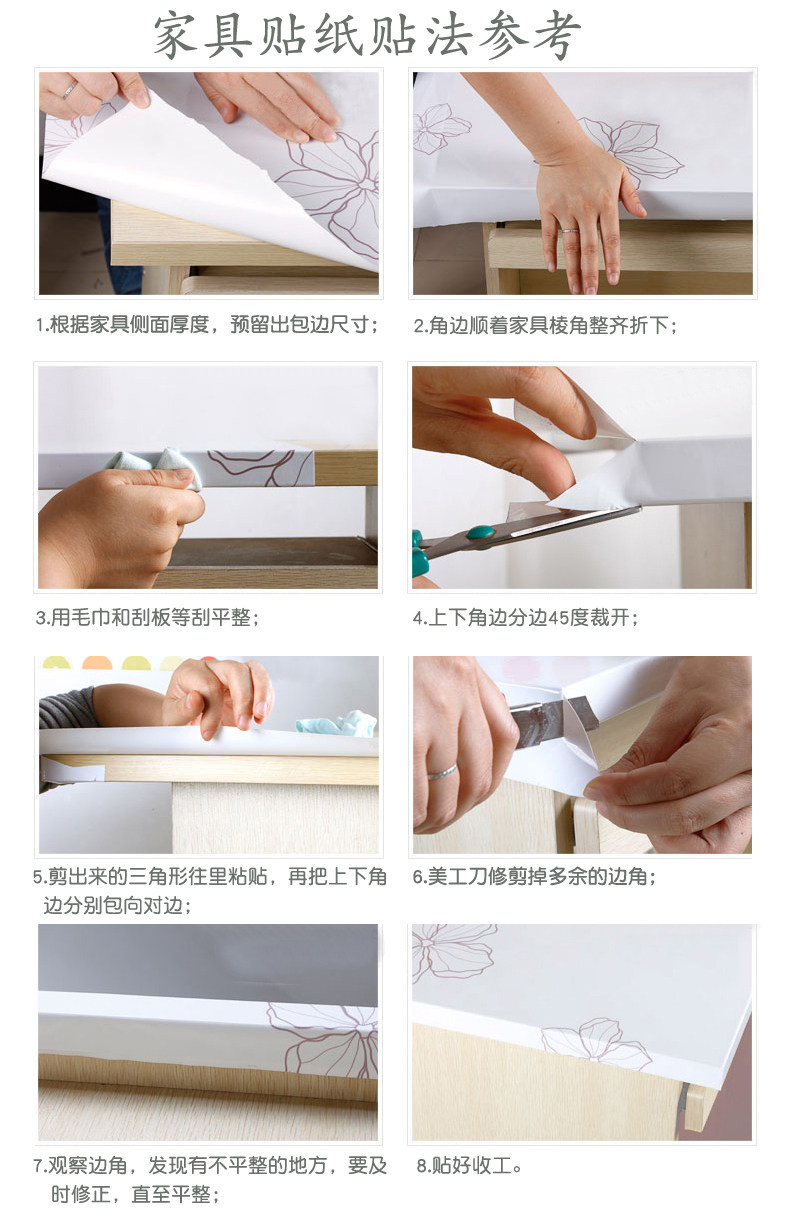 家具贴纸贴法参考

1.根据家具侧面厚度，预留出包边尺寸；

2.角边顺着家具棱角整齐折下；

3.用毛巾和刮板等刮平整；

4.上下角边分边45度裁开；

5.剪出来的三角形往里粘贴，再把上下角边分别包向对边；

6.美工刀修剪掉多余的边角；

7.观察边角，发现有不平整的地方，要及时修正，直至平整；

8.贴好收工。