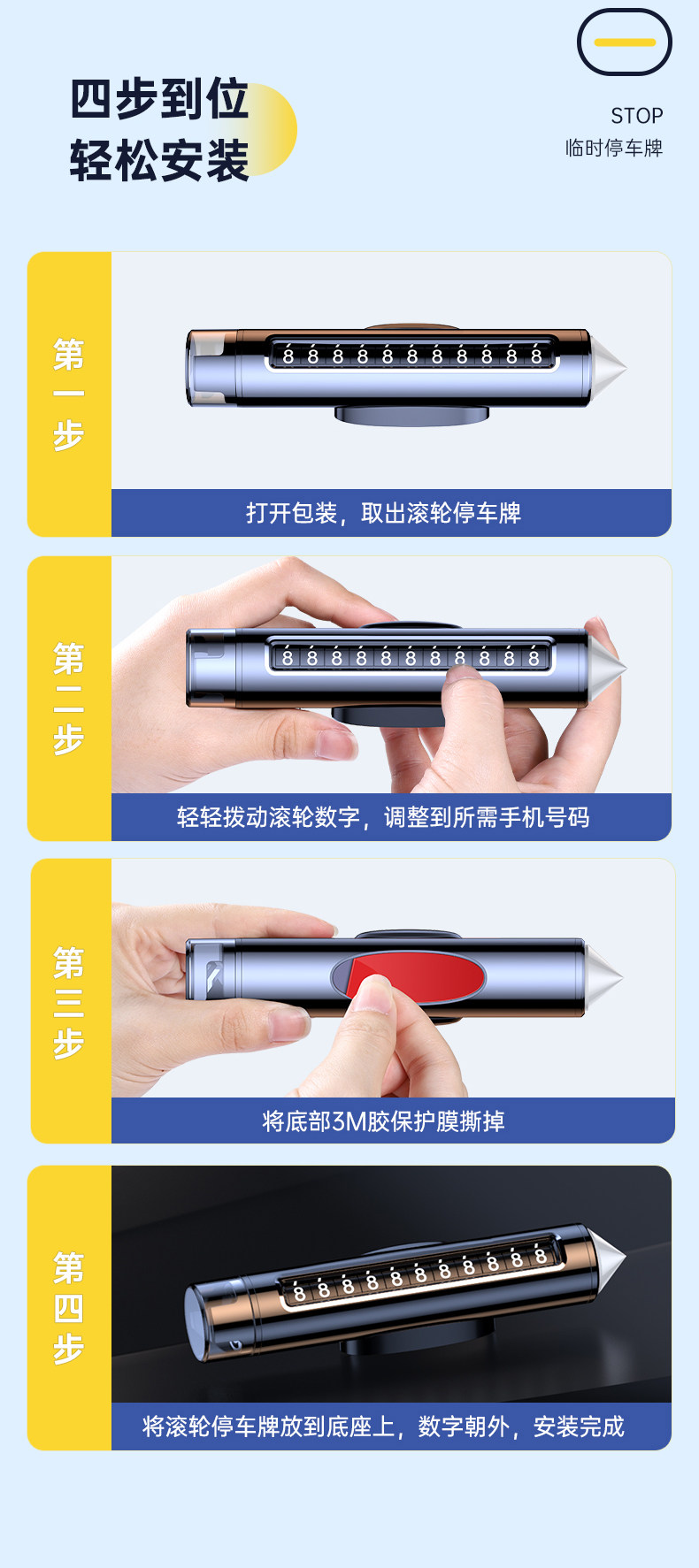 四步到位
轻松安装

STOP
临时停车牌

第一步

8 8 8 8 8 8 8 8 8 8 8

打开包装，取出滚轮停车牌

第二步

8 8 8 8 8 8 8 8 8 8 8

轻轻拨动滚轮数字，调整到所需手机号码

第三步

将底部3M胶保护膜撕掉

第四步

8 8 8 8 8 8 8 8 8 8 8

将滚轮停车牌放到底座上，数字朝外，安装完成