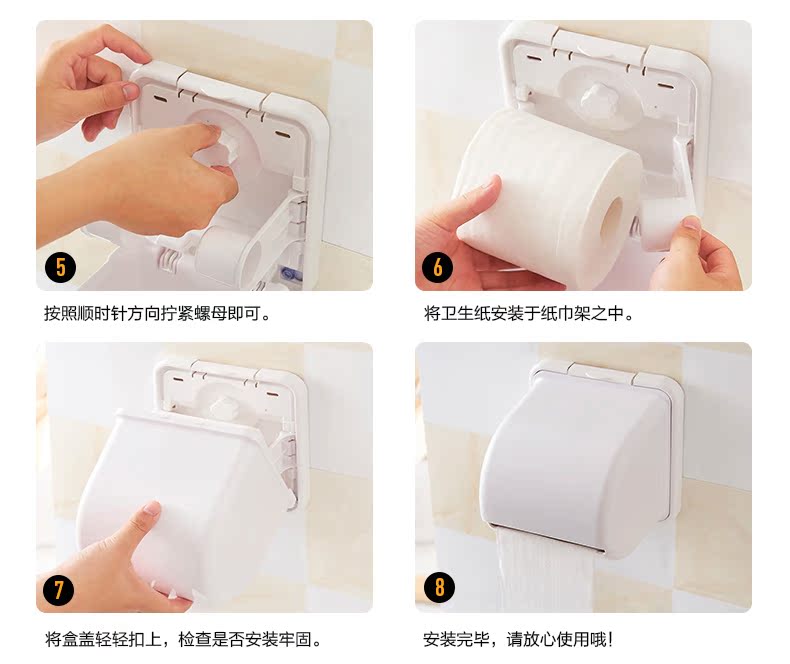 5

按照顺时针方向拧紧螺母即可。

6

将卫生纸安装于纸巾架之中。

7

将盒盖轻轻扣上，检查是否安装牢固。

8

安装完毕，请放心使用哦！