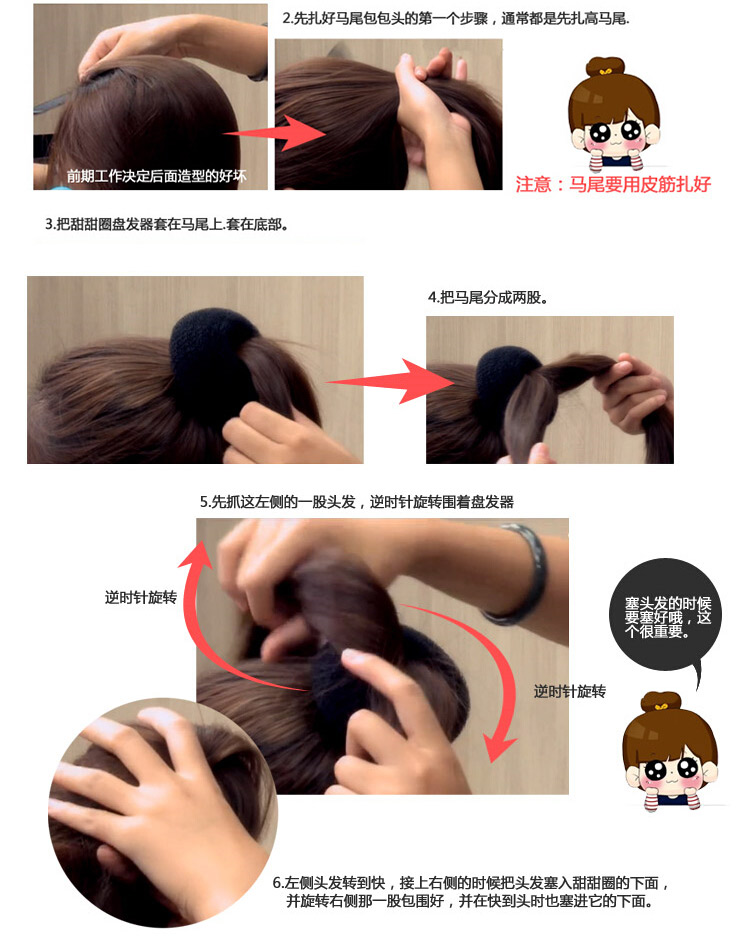 2.先扎好马尾包包头的第一个步骤，通常都是先扎高马尾.

前期工作决定后面造型的好坏

注意：马尾要用皮筋扎好

3.把甜甜圈盘发器套在马尾上.套在底部。

4.把马尾分成两股。

5.先抓这左侧的一股头发，逆时针旋转围着盘发器

逆时针旋转

逆时针旋转

塞头发的时候要塞好哦，这个很重要。

6.左侧头发转到快，接上右侧的时候把头发塞入甜甜圈的下面，并旋转右侧那一股包围好，并在快到头时也塞进它的下面。