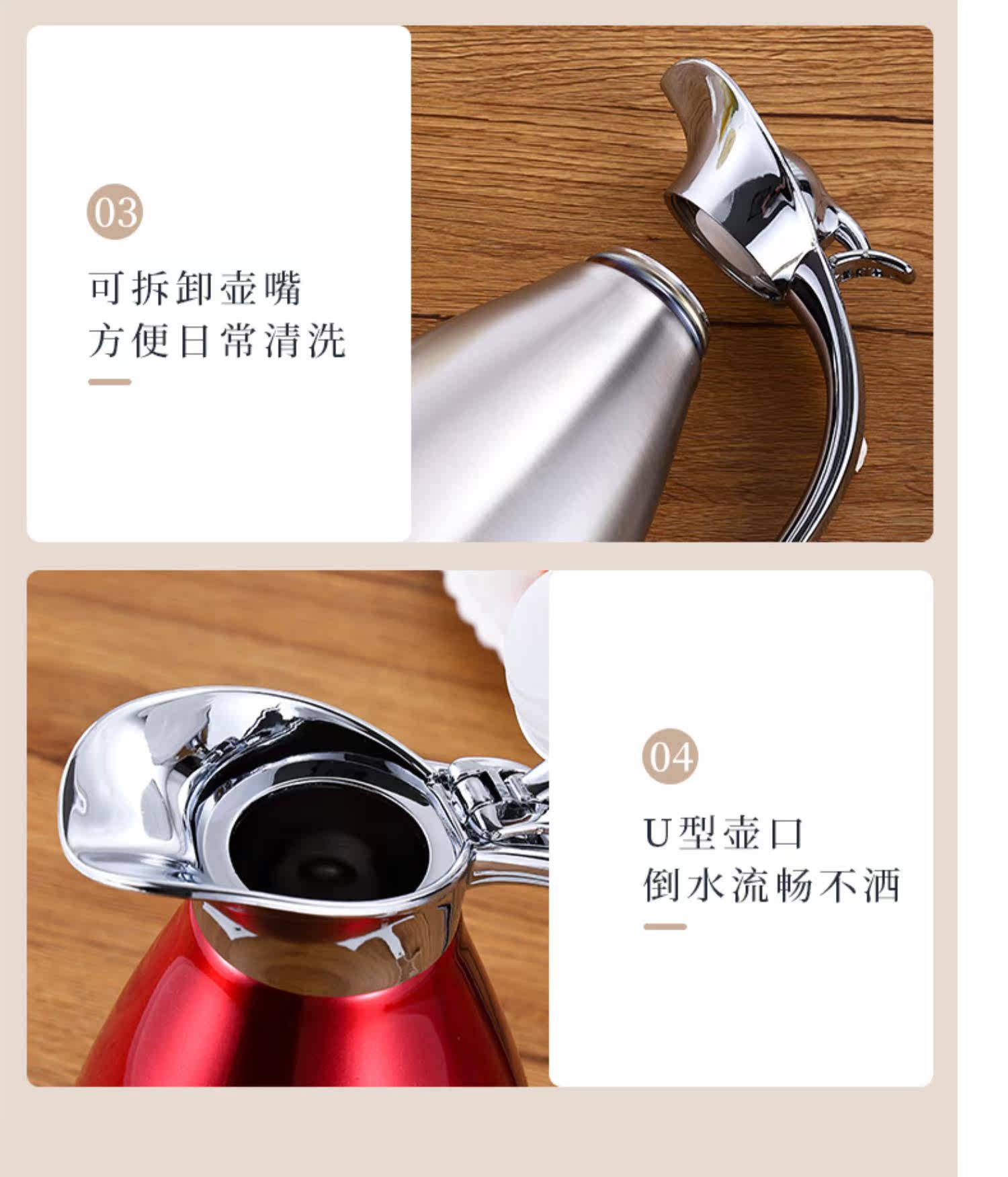 03

可拆卸壶嘴
方便日常清洗

04

U型壶口
倒水流畅不洒