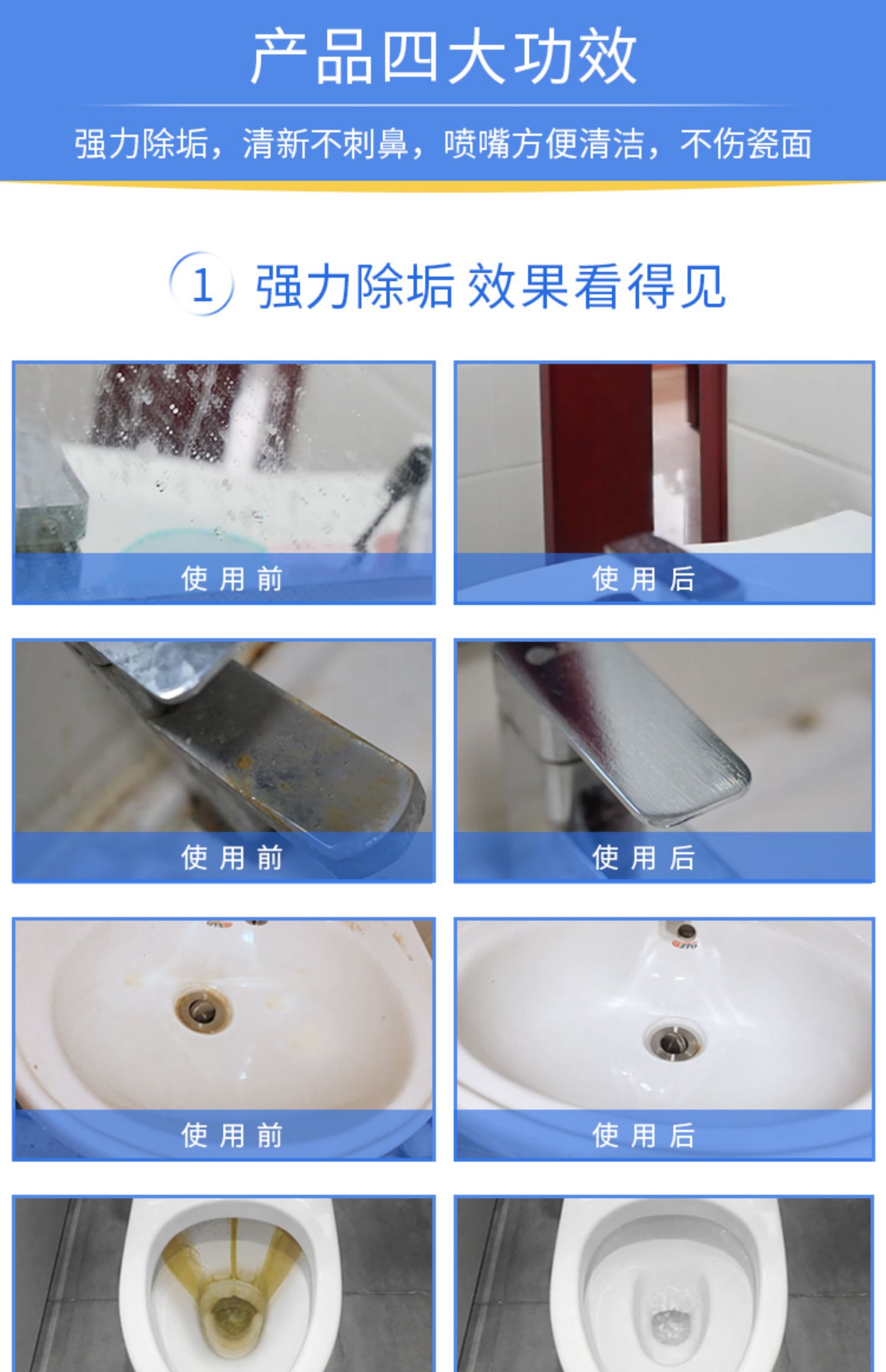 产品四大功效

强力除垢，清新不刺鼻，喷嘴方便清洁，不伤瓷面

1 强力除垢 效果看得见

使用前

使用后

使用前

使用后

使用前

使用后