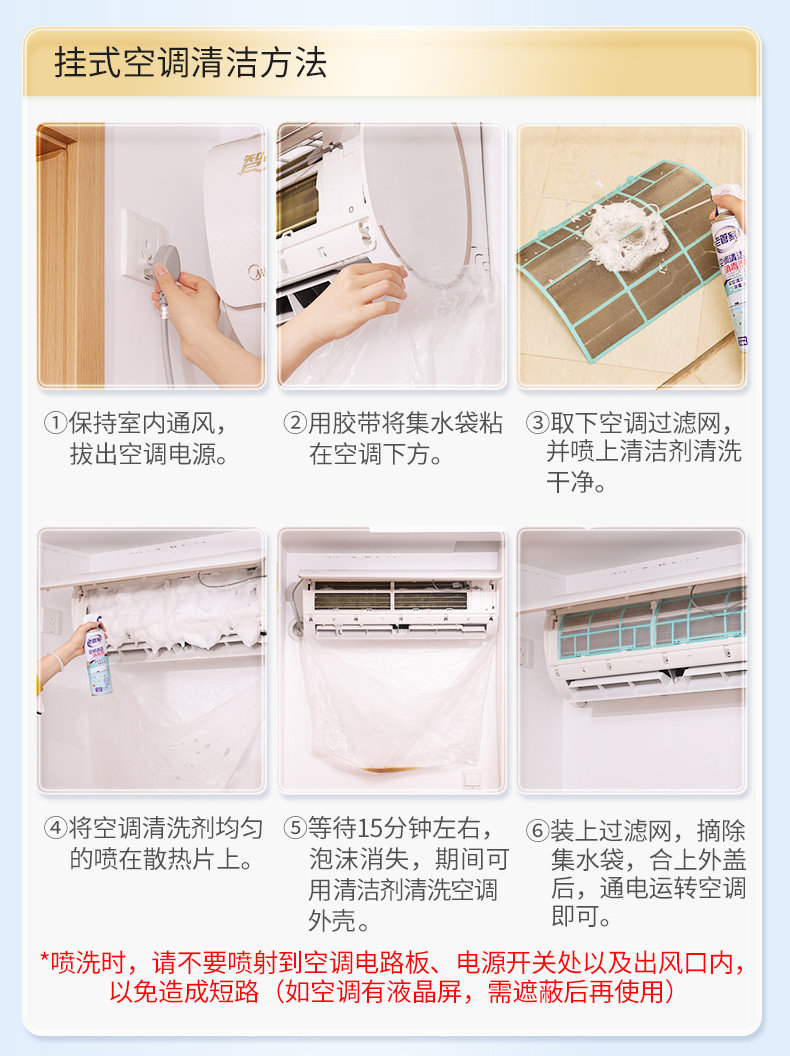 挂式空调清洁方法

①保持室内通风，拔出空调电源。

②用胶带将集水袋粘在空调下方。

③取下空调过滤网，并喷上清洁剂清洗干净。

④将空调清洗剂均匀的喷在散热片上。

⑤等待15分钟左右，泡沫消失，期间可用清洁剂清洗空调外壳。

⑥装上过滤网，摘除集水袋，合上外盖后，通电运转空调即可。

*喷洗时，请不要喷射到空调电路板、电源开关处以及出风口内，以免造成短路（如空调有液晶屏，需遮蔽后再使用）