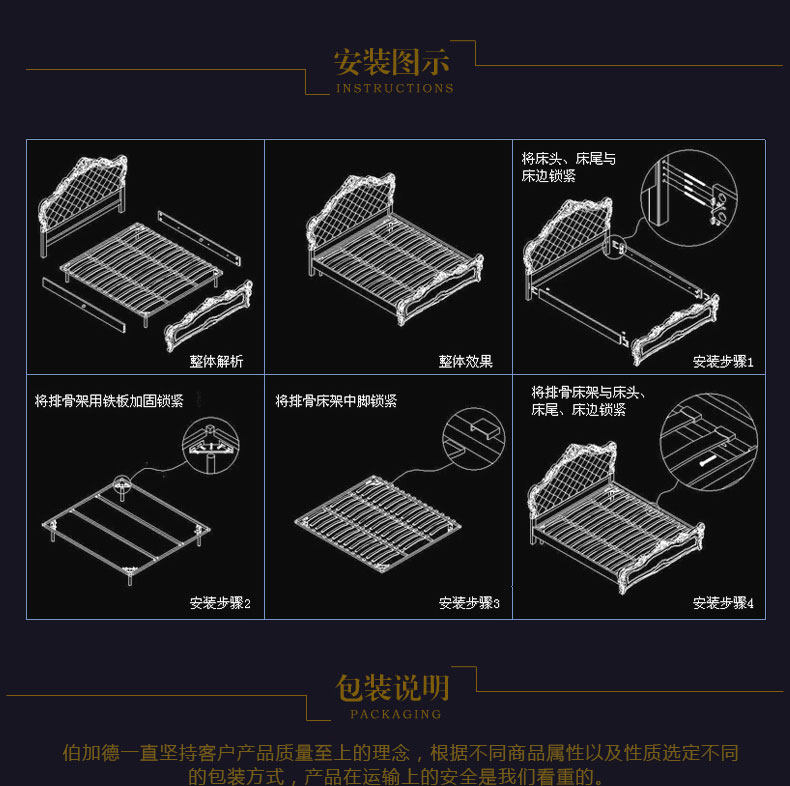 安装图示
INSTRUCTIONS

整体解析

整体效果

将床头、床尾与床边锁紧

安装步骤1

将排骨架用铁板加固锁紧

安装步骤2

将排骨床架中脚锁紧

安装步骤3

将排骨床架与床头、床尾、床边锁紧

安装步骤4

包装说明
PACKAGING

伯加德一直坚持客户产品质量至上的理念，根据不同商品属性以及性质选定不同的包装方式，产品在运输上的安全是我们看重的。