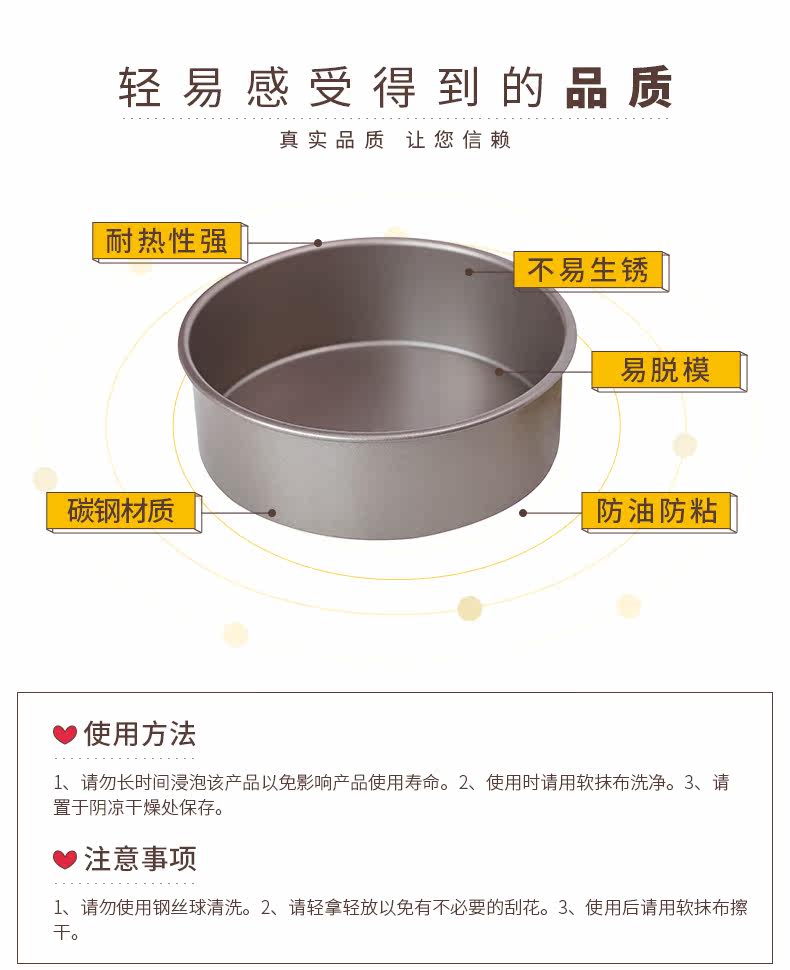 轻易感受得到的品质

真实品质 让您信赖

耐热性强

不易生锈

易脱模

碳钢材质

防油防粘

使用方法

1、请勿长时间浸泡该产品以免影响产品使用寿命。2、使用时请用软抹布洗净。3、请置于阴凉干燥处保存。

注意事项

1、请勿使用钢丝球清洗。2、请轻拿轻放以免有不必要的刮花。3、使用后请用软抹布擦干。