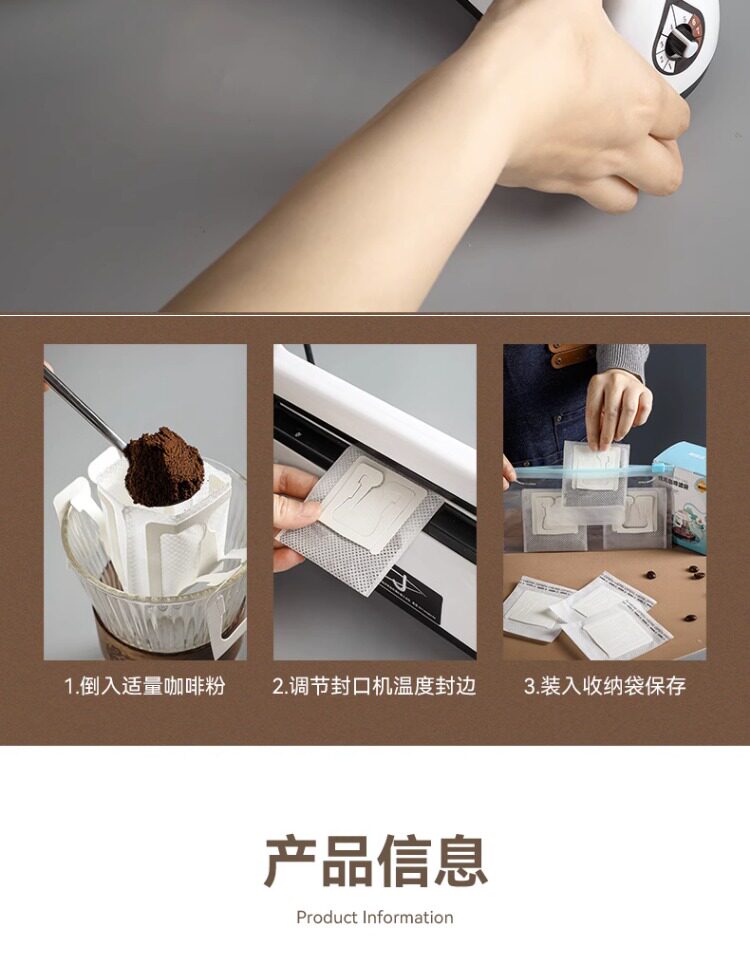 1.倒入适量咖啡粉

2.调节封口机温度封边

3.装入收纳袋保存

产品信息

Product Information