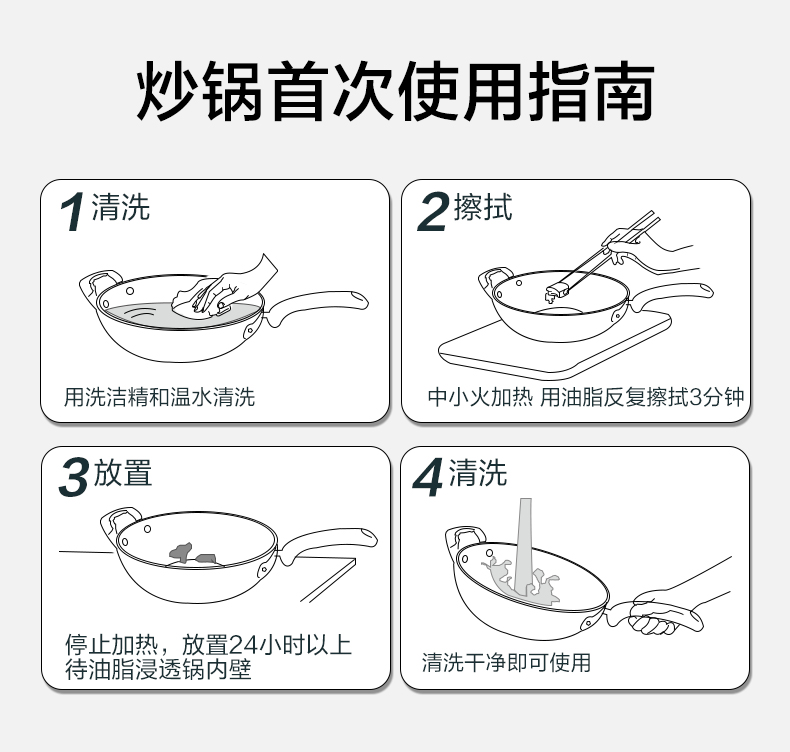 炒锅首次使用指南

1 清洗

用洗洁精和温水清洗

2 擦拭

中小火加热 用油脂反复擦拭3分钟

3 放置

停止加热，放置24小时以上
待油脂浸透锅内壁

4 清洗

清洗干净即可使用