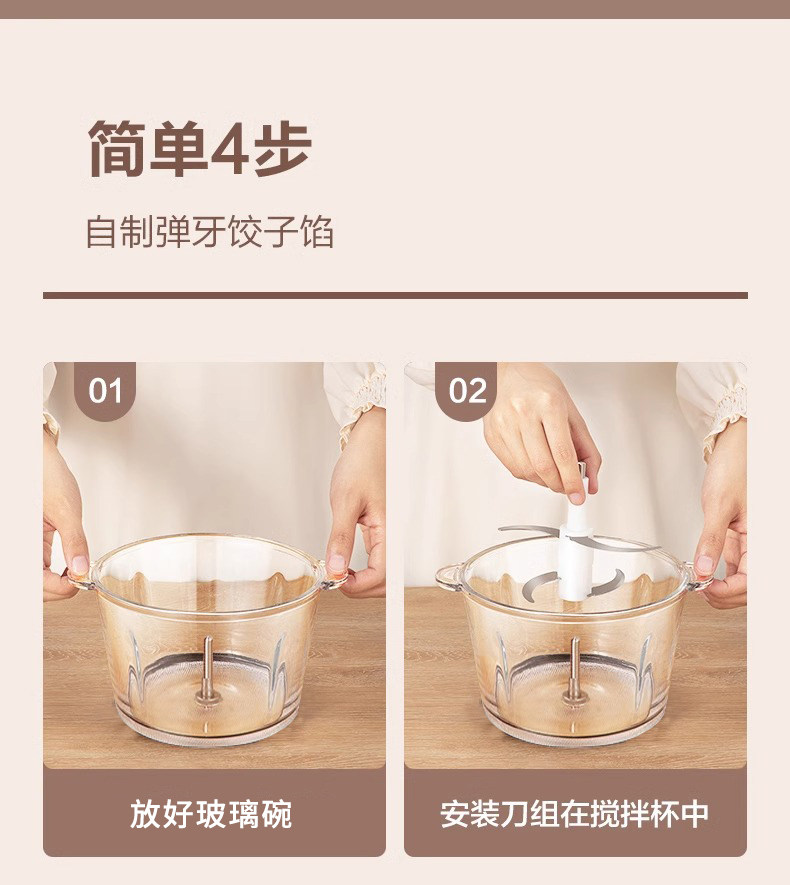 简单4步

自制弹牙饺子馅

01

放好玻璃碗

02

安装刀组在搅拌杯中