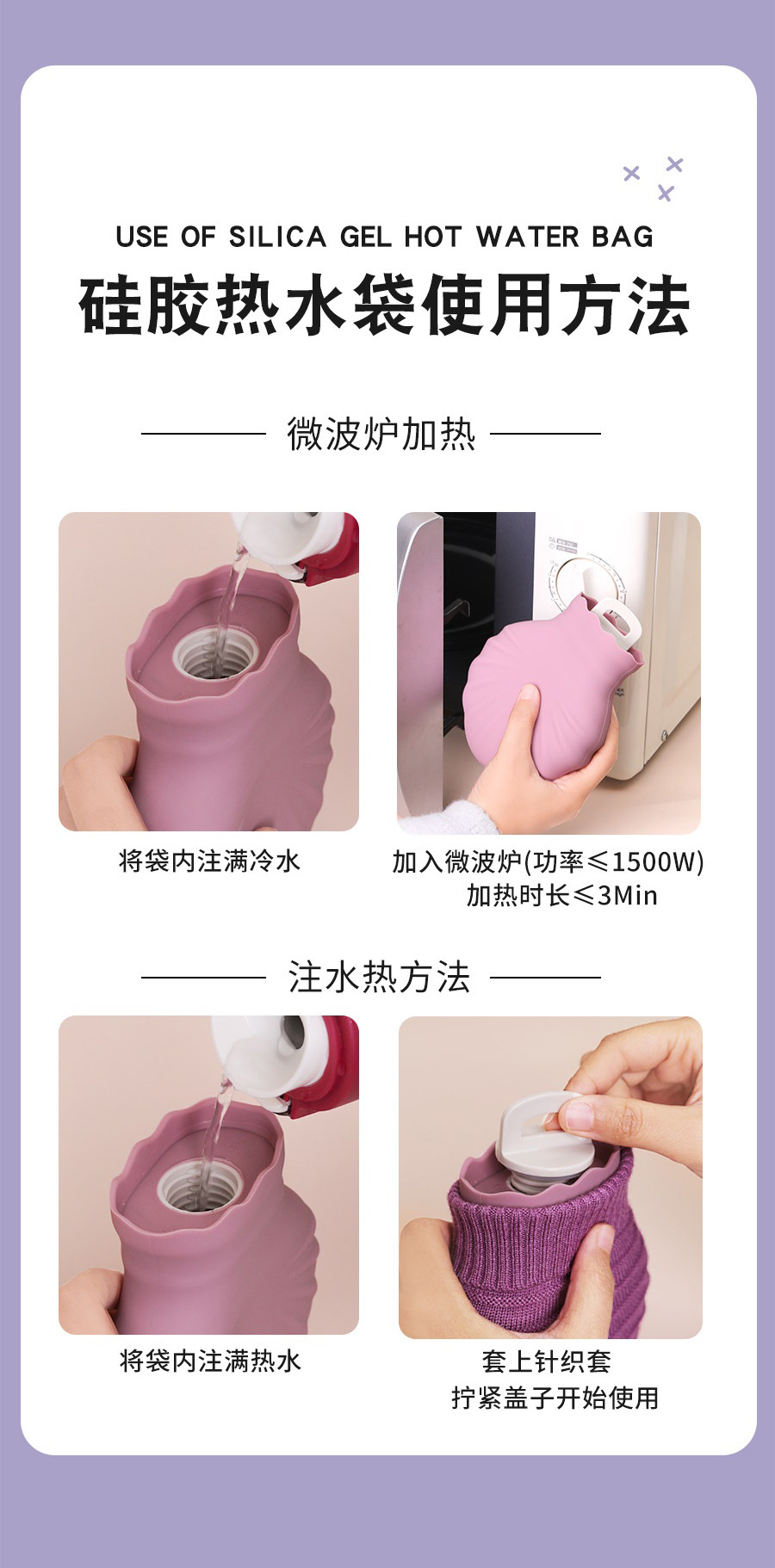 USE OF SILICA GEL HOT WATER BAG

硅胶热水袋使用方法

微波炉加热

将袋内注满冷水

加入微波炉(功率≤1500W)
加热时长≤3Min

注水热方法

将袋内注满热水

套上针织套
拧紧盖子开始使用