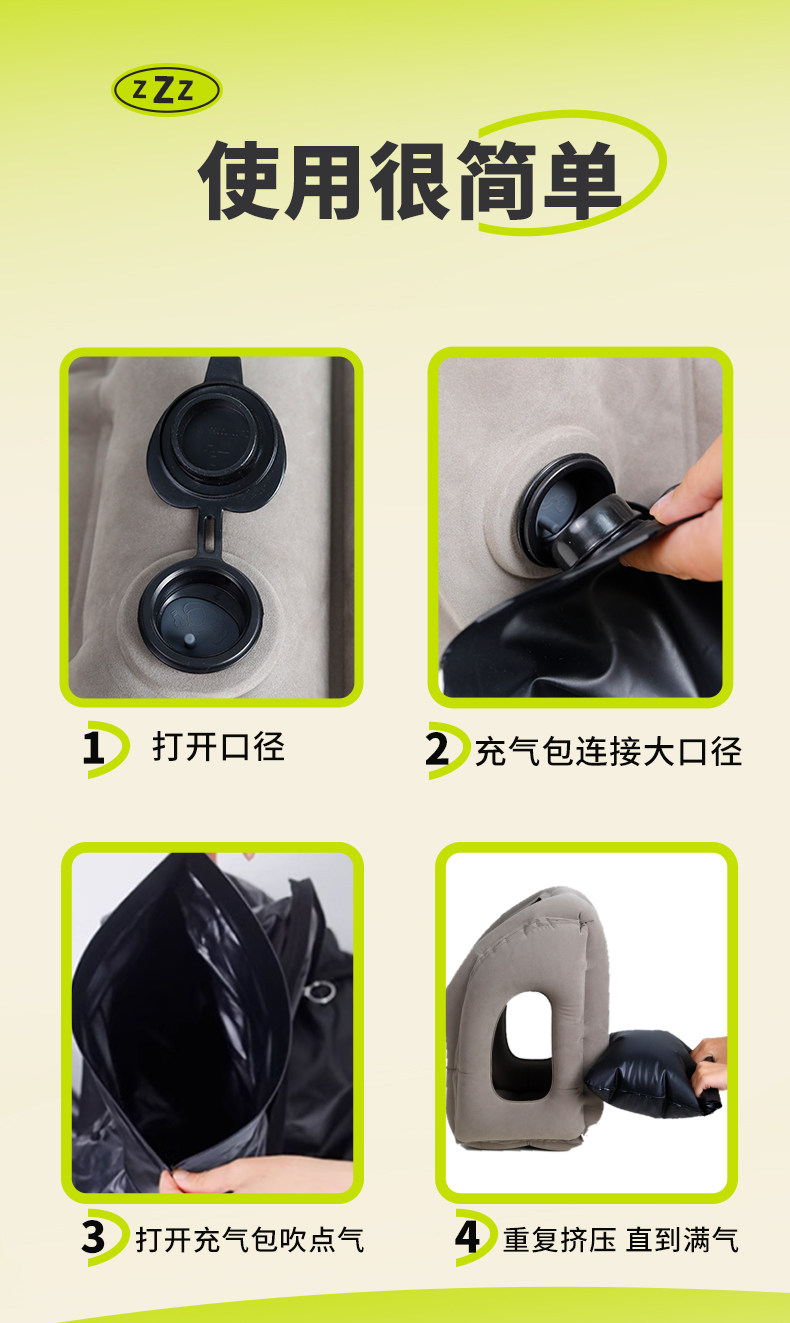 zZz

使用很简单

1 打开口径

2 充气包连接大口径

3 打开充气包吹点气

4 重复挤压 直到满气