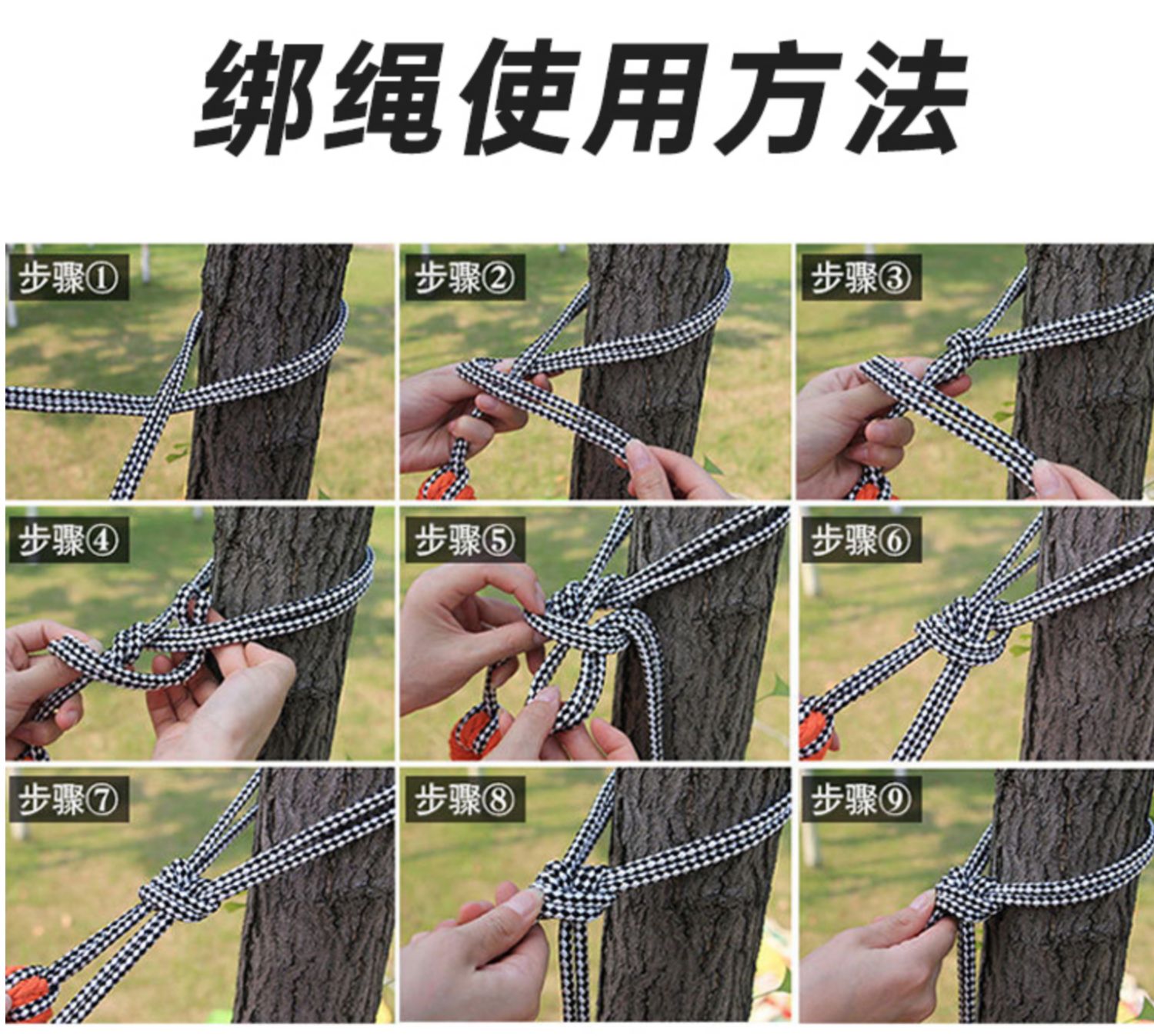 绑绳使用方法

步骤①

步骤②

步骤③

步骤④

步骤⑤

步骤⑥

步骤⑦

步骤⑧

步骤⑨