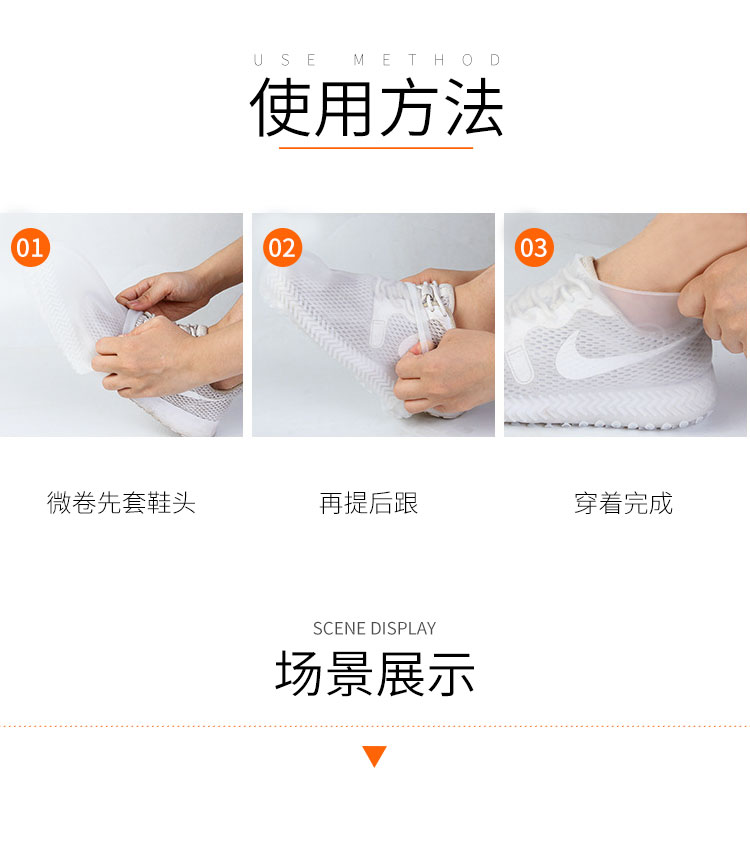 USE METHOD

使用方法

01

02

03

微卷先套鞋头

再提后跟

穿着完成

SCENE DISPLAY

场景展示