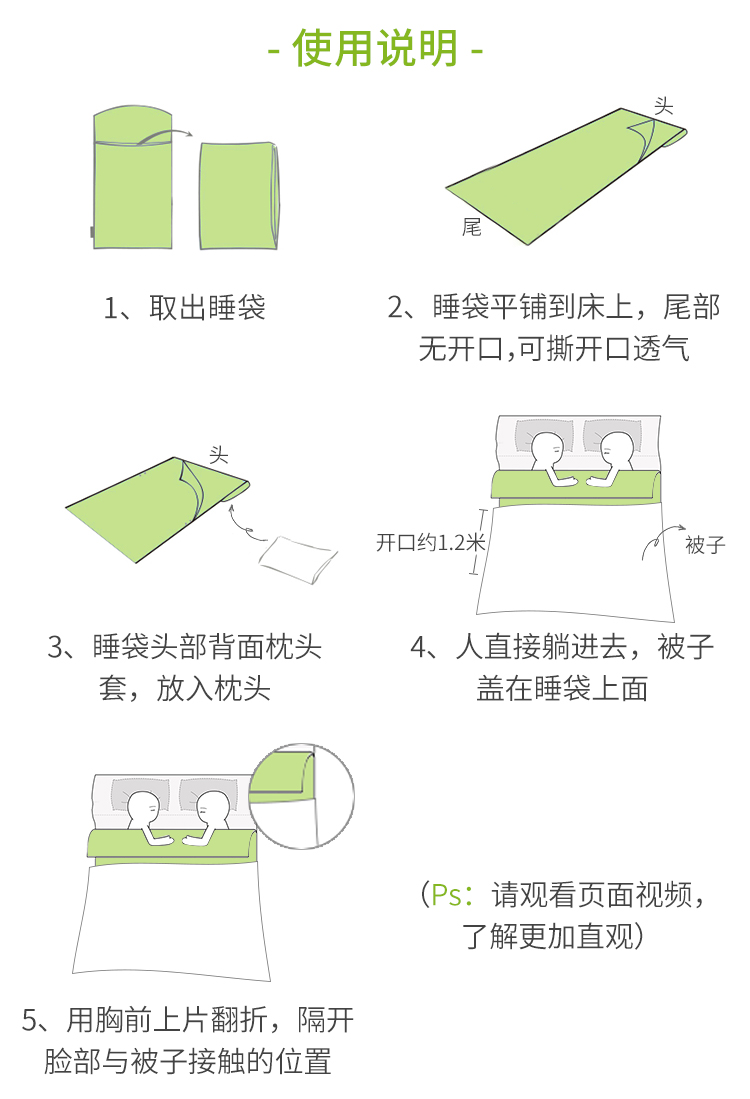 - 使用说明 -

1、取出睡袋

头

尾

2、睡袋平铺到床上，尾部无开口,可撕开口透气

头

3、睡袋头部背面枕头套，放入枕头

开口约1.2米

被子

4、人直接躺进去，被子盖在睡袋上面

5、用胸前上片翻折，隔开脸部与被子接触的位置

（Ps：请观看页面视频，了解更加直观）