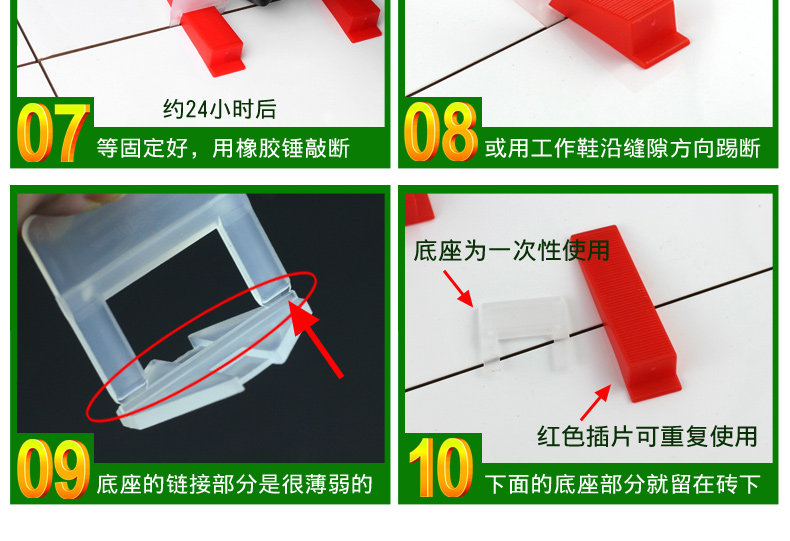 约24小时后

07 等固定好，用橡胶锤敲断

08 或用工作鞋沿缝隙方向踢断

09 底座的链接部分是很薄弱的

底座为一次性使用

红色插片可重复使用

10 下面的底座部分就留在砖下