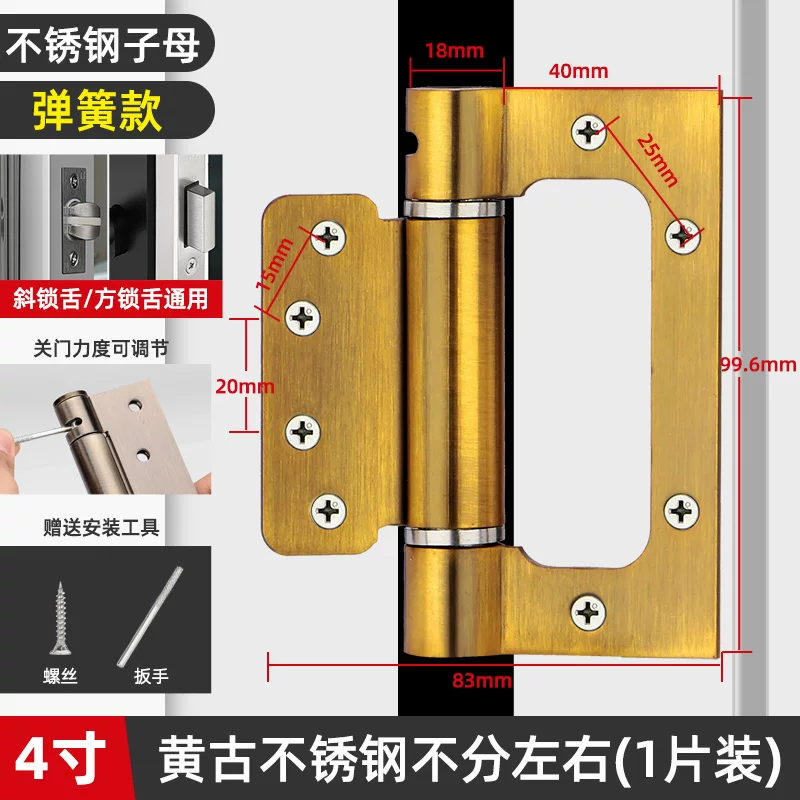 不锈钢子母

弹簧款

斜锁舌/方锁舌通用

关门力度可调节

赠送安装工具

螺丝

扳手

18mm

40mm

25mm

15mm

20mm

99.6mm

83mm

4寸

黄古不锈钢不分左右(1片装)