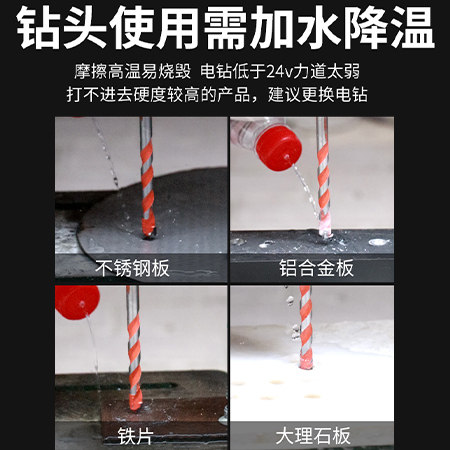 钻头使用需加水降温

摩擦高温易烧毁 电钻低于24v力道太弱
打不进去硬度较高的产品，建议更换电钻

不锈钢板

铝合金板

铁片

大理石板