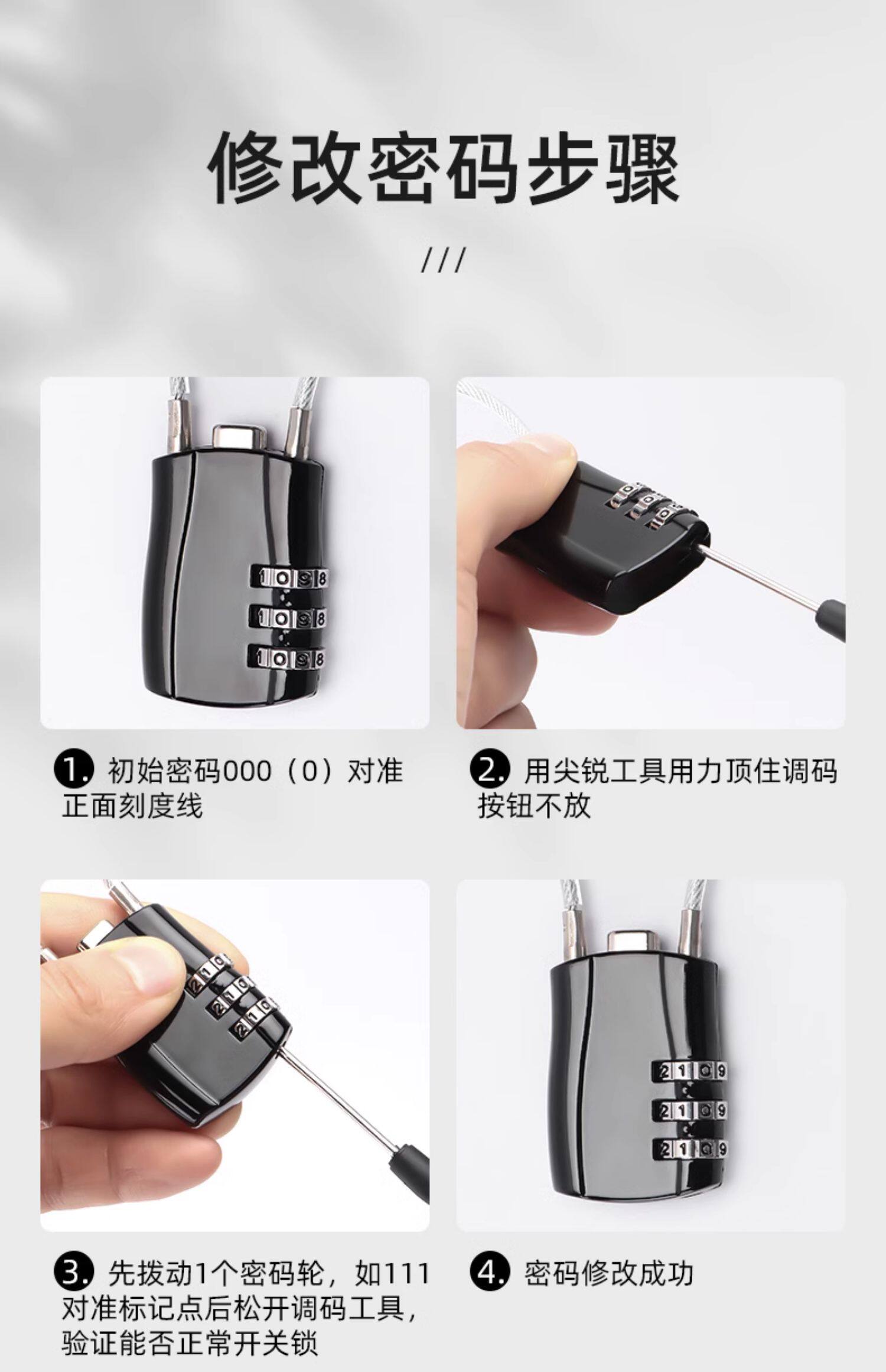 修改密码步骤

///

1. 初始密码000（0）对准正面刻度线

2. 用尖锐工具用力顶住调码按钮不放

3. 先拨动1个密码轮，如111对准标记点后松开调码工具，验证能否正常开关锁

4. 密码修改成功