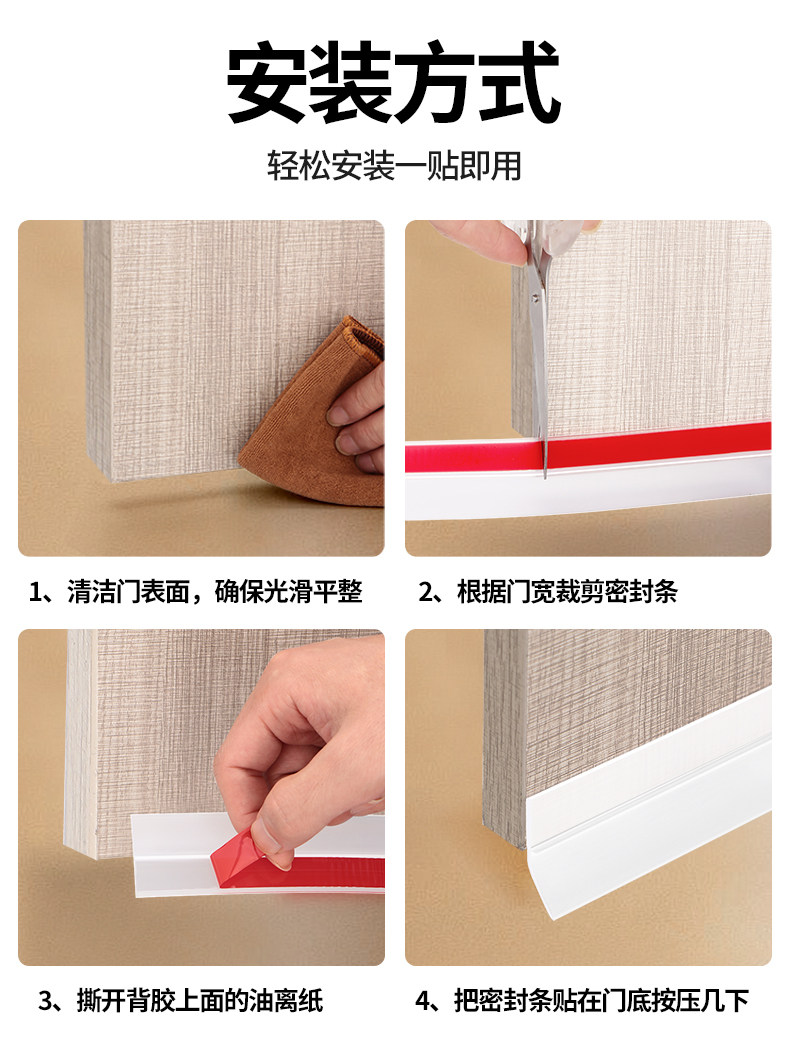 安装方式

轻松安装一贴即用

1、清洁门表面，确保光滑平整

2、根据门宽裁剪密封条

3、撕开背胶上面的油离纸

4、把密封条贴在门底按压几下