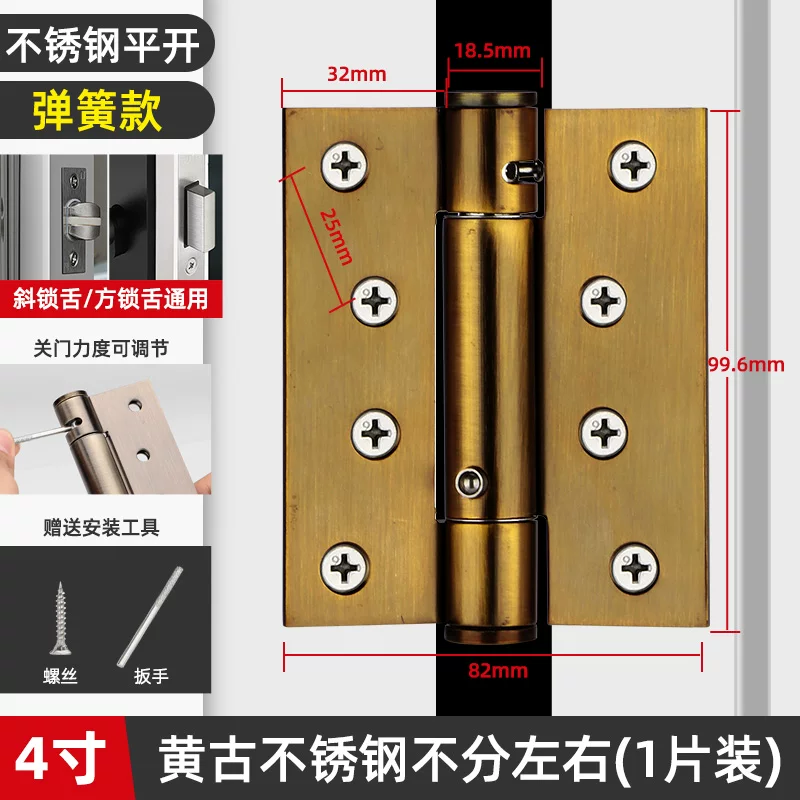 不锈钢平开

弹簧款

斜锁舌/方锁舌通用

关门力度可调节

赠送安装工具

螺丝

扳手

32mm

18.5mm

25mm

99.6mm

82mm

4寸

黄古不锈钢不分左右(1片装)