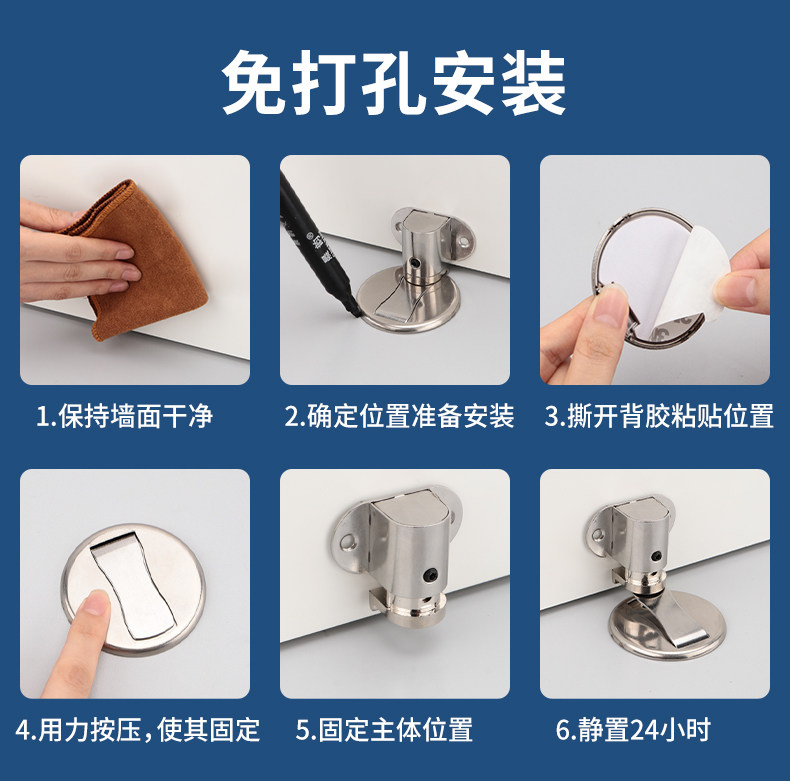 免打孔安装

1.保持墙面干净

2.确定位置准备安装

3.撕开背胶粘贴位置

4.用力按压,使其固定

5.固定主体位置

6.静置24小时